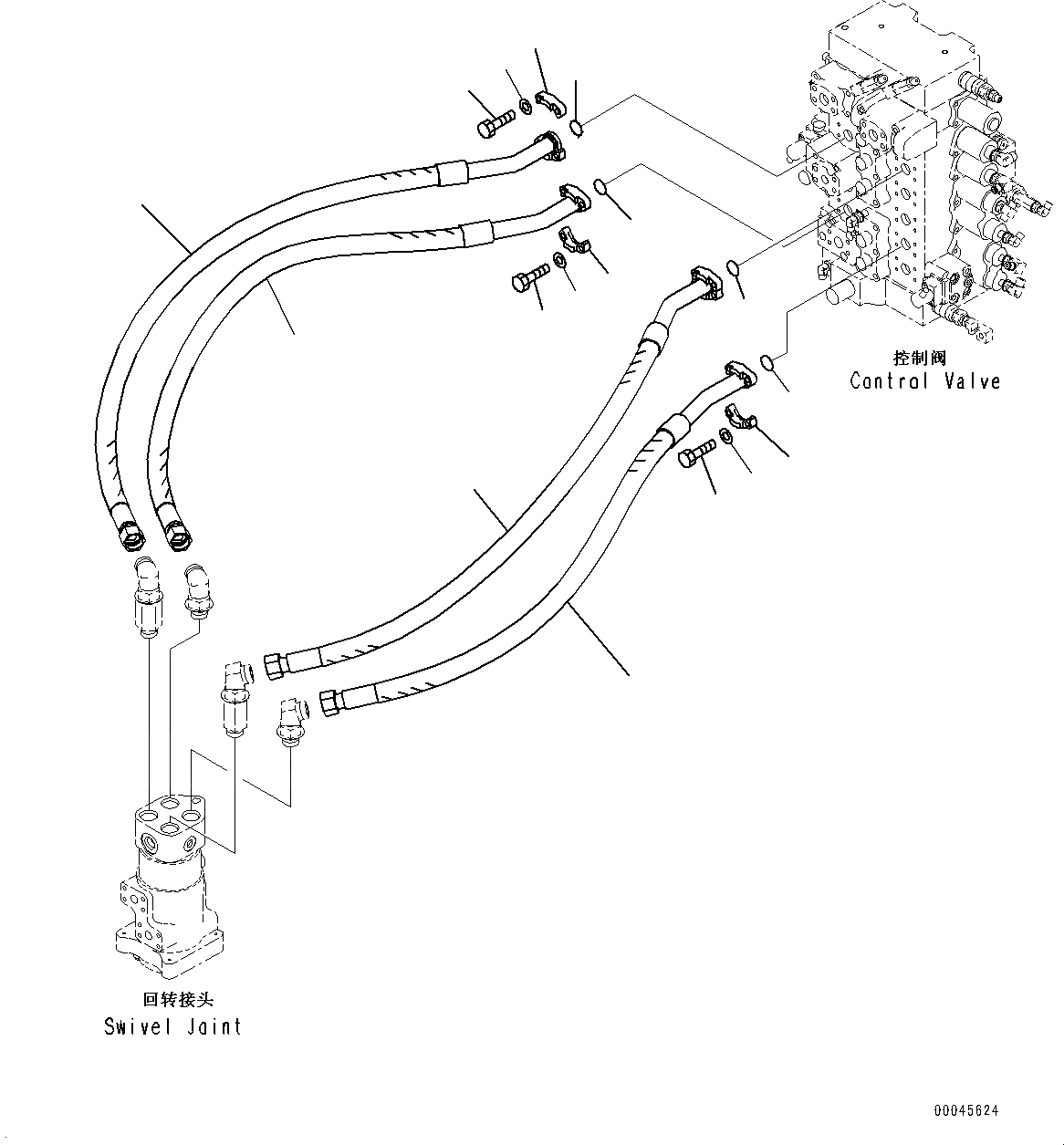 控制阀
Control Valve

回转接头
Swivel Joint

00045624