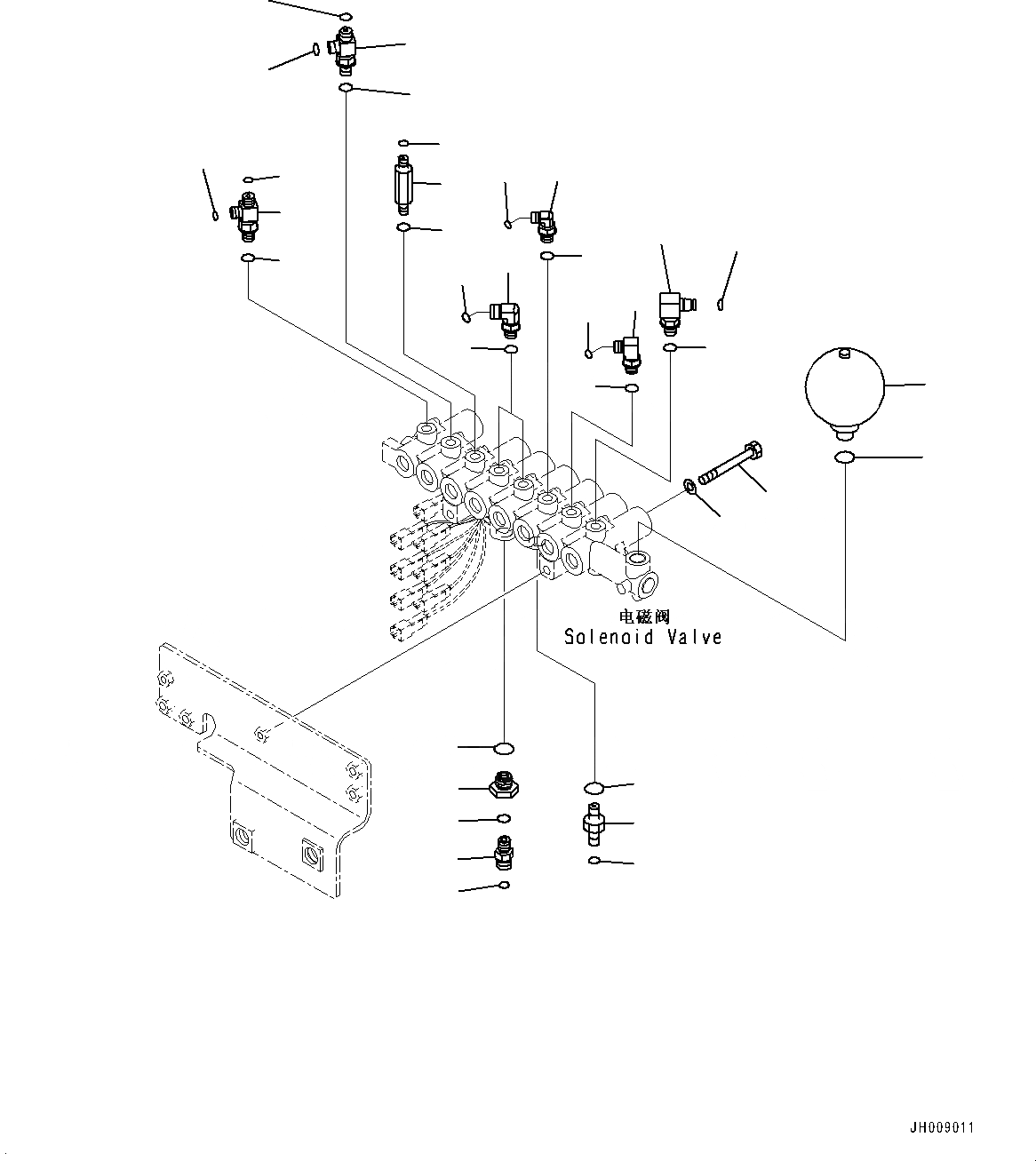 电磁阀
Solenoid Valve

JH009011