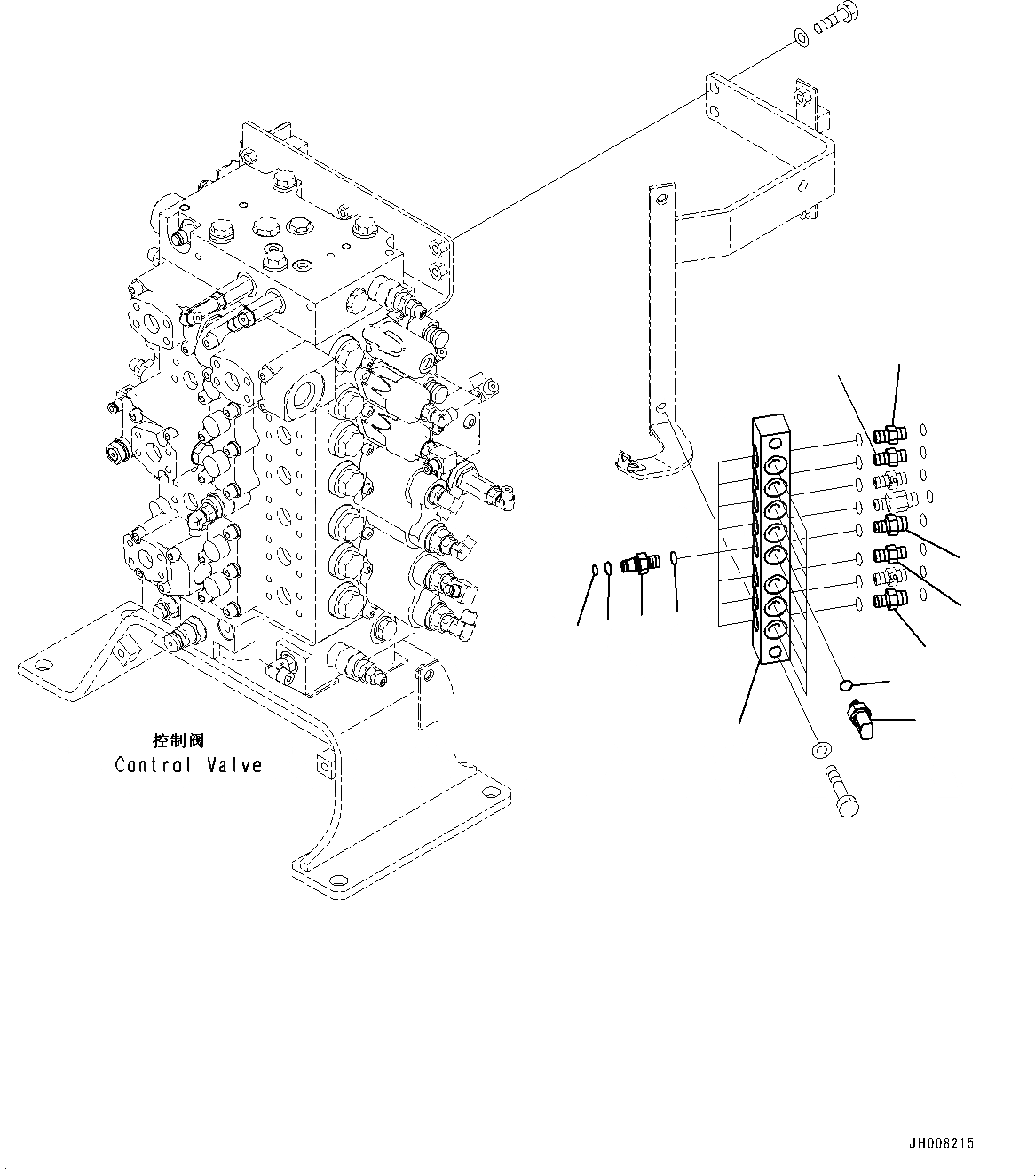 控制阀
Control Valve

JH008215