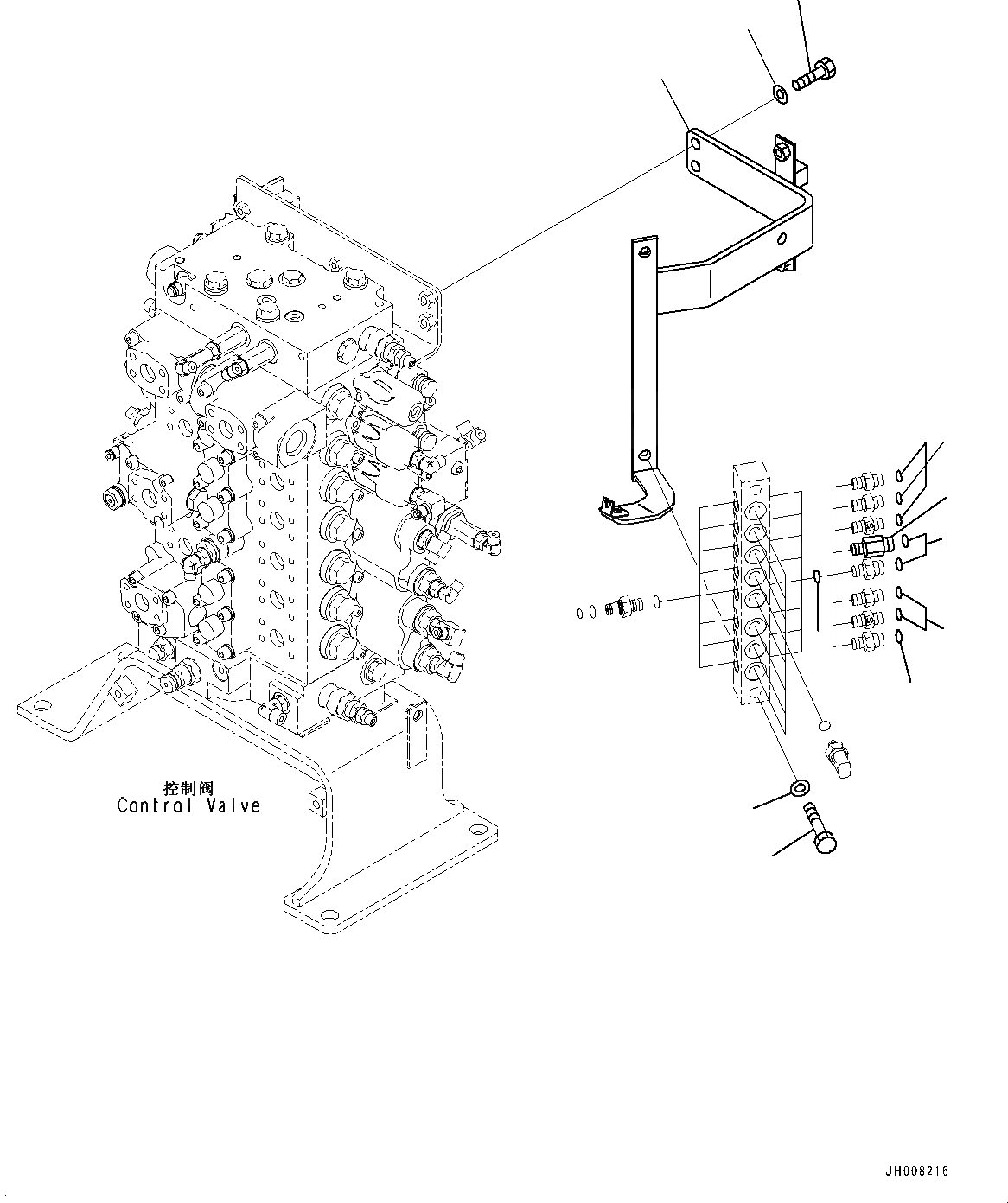 控制阀
Control Valve

JH008216