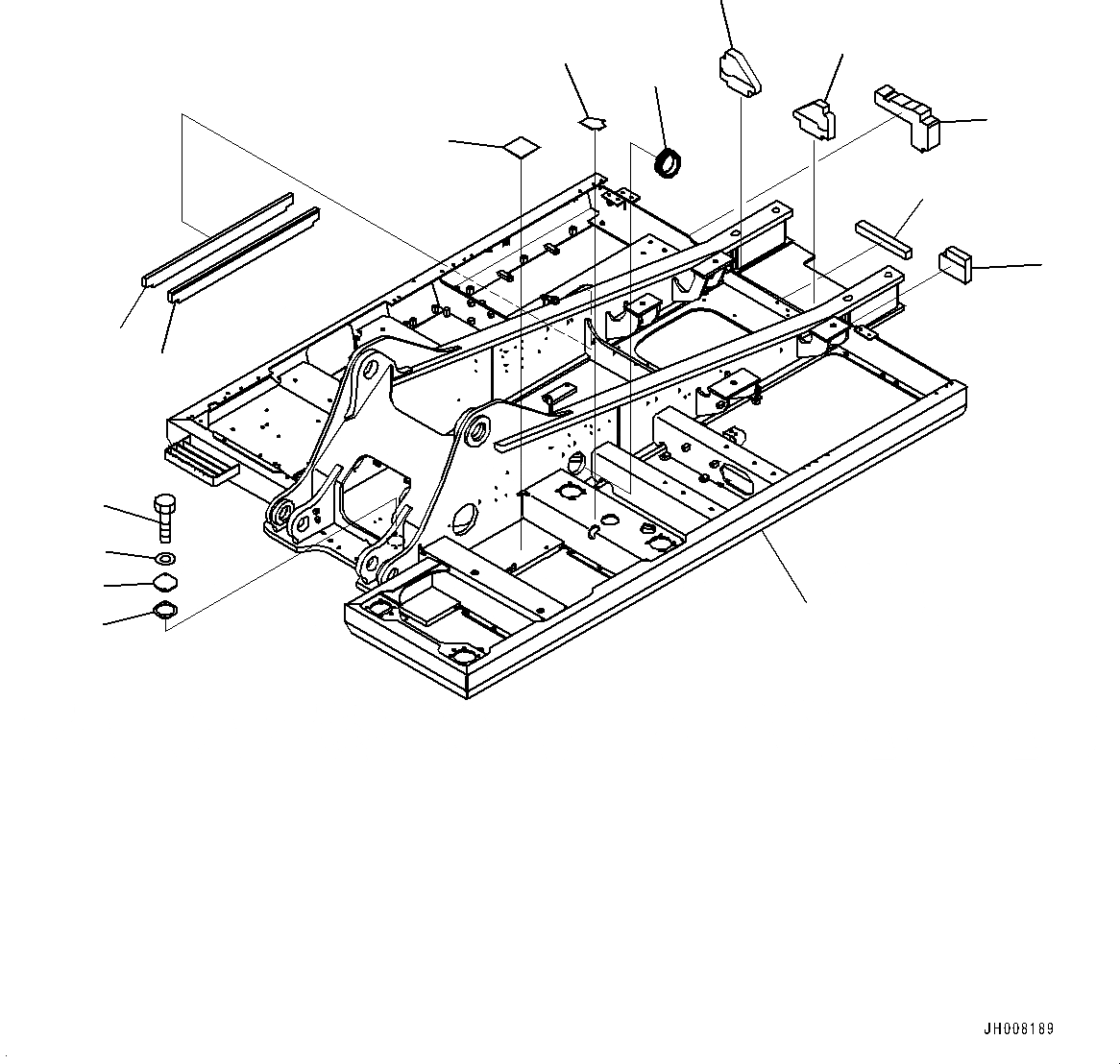 JH008189