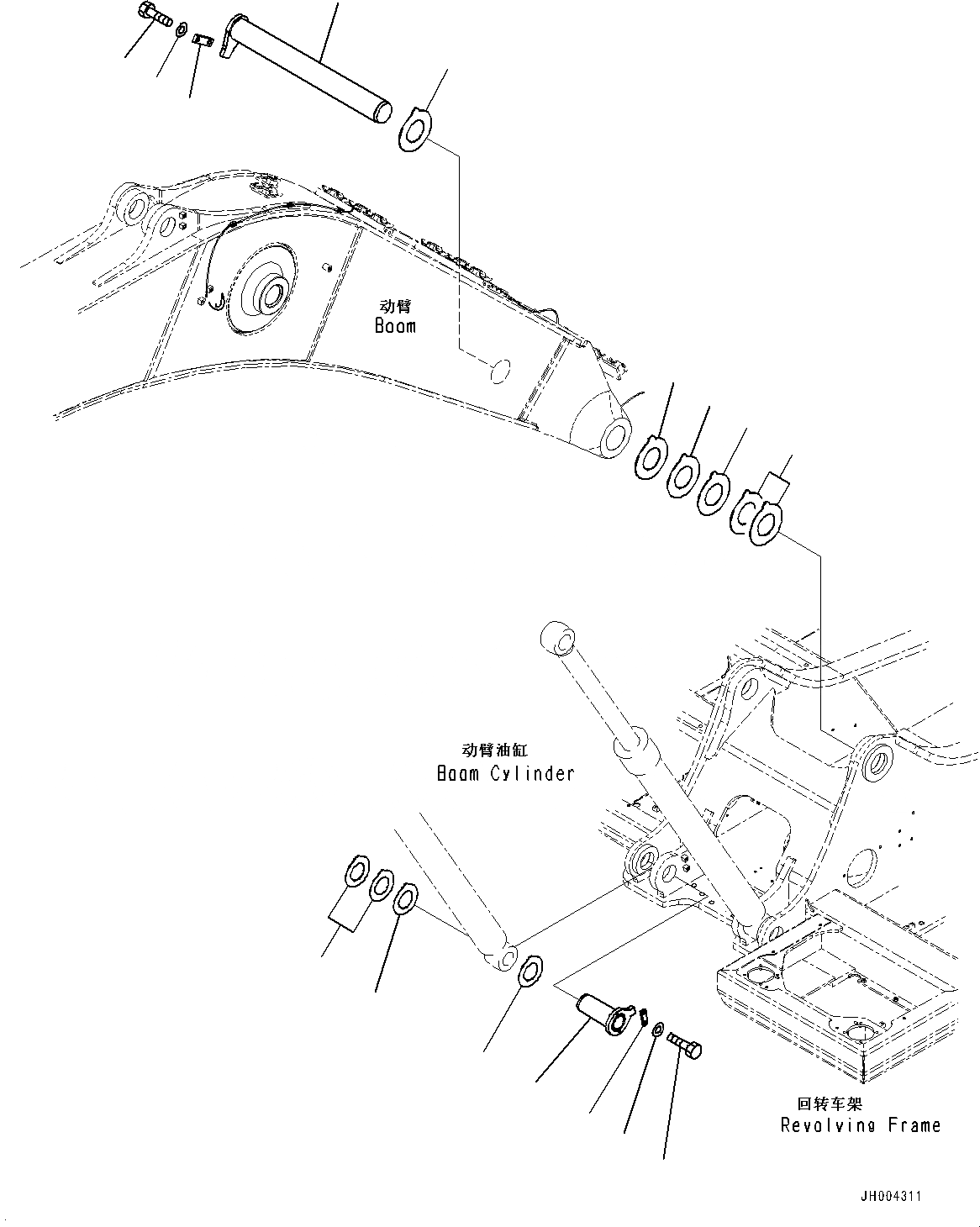 动臂
Boom

动臂油缸
Boom Cylinder

回转车架
Revolving Frame

JH004311