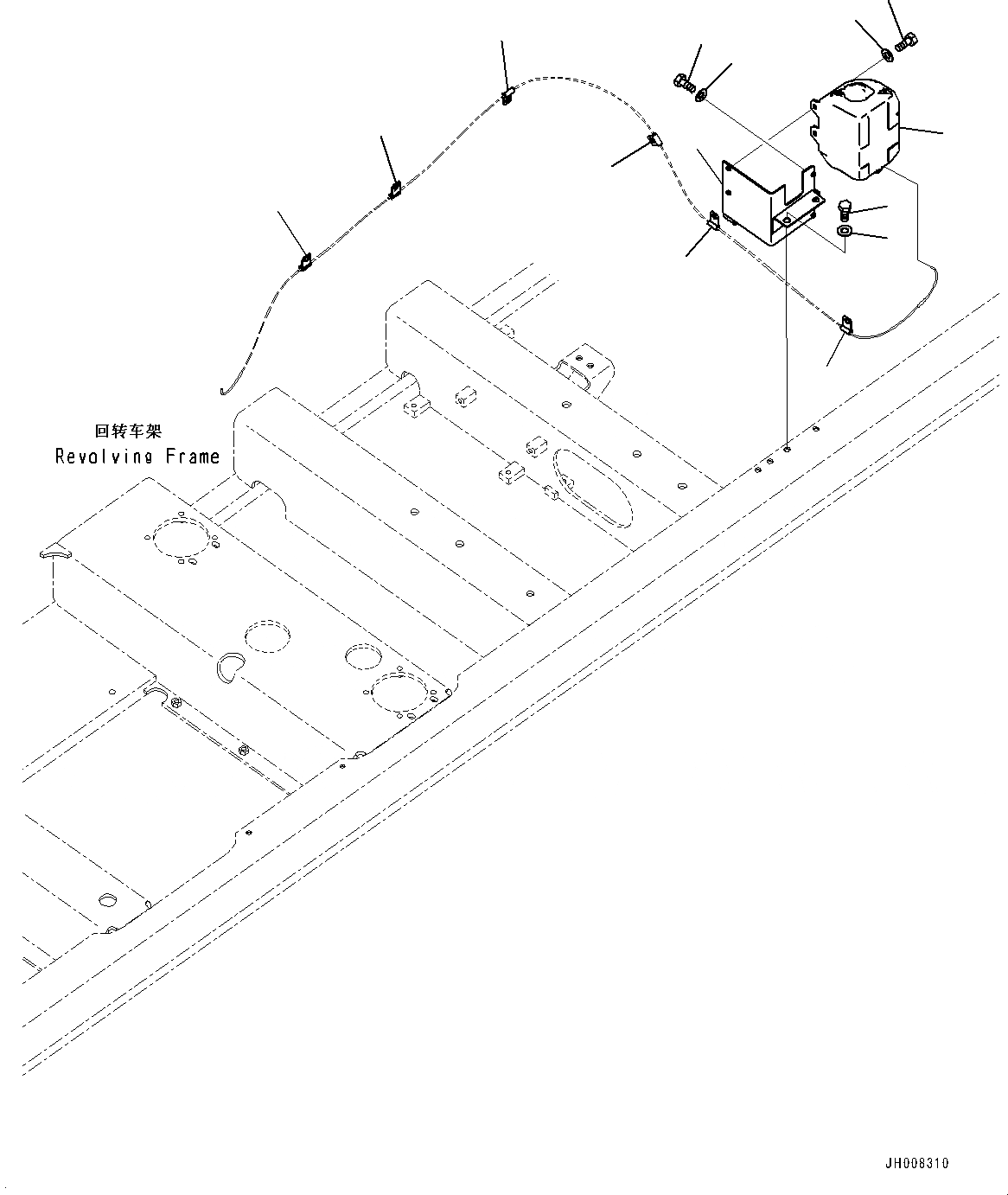 回转车架
Revolving Frame

JH008310