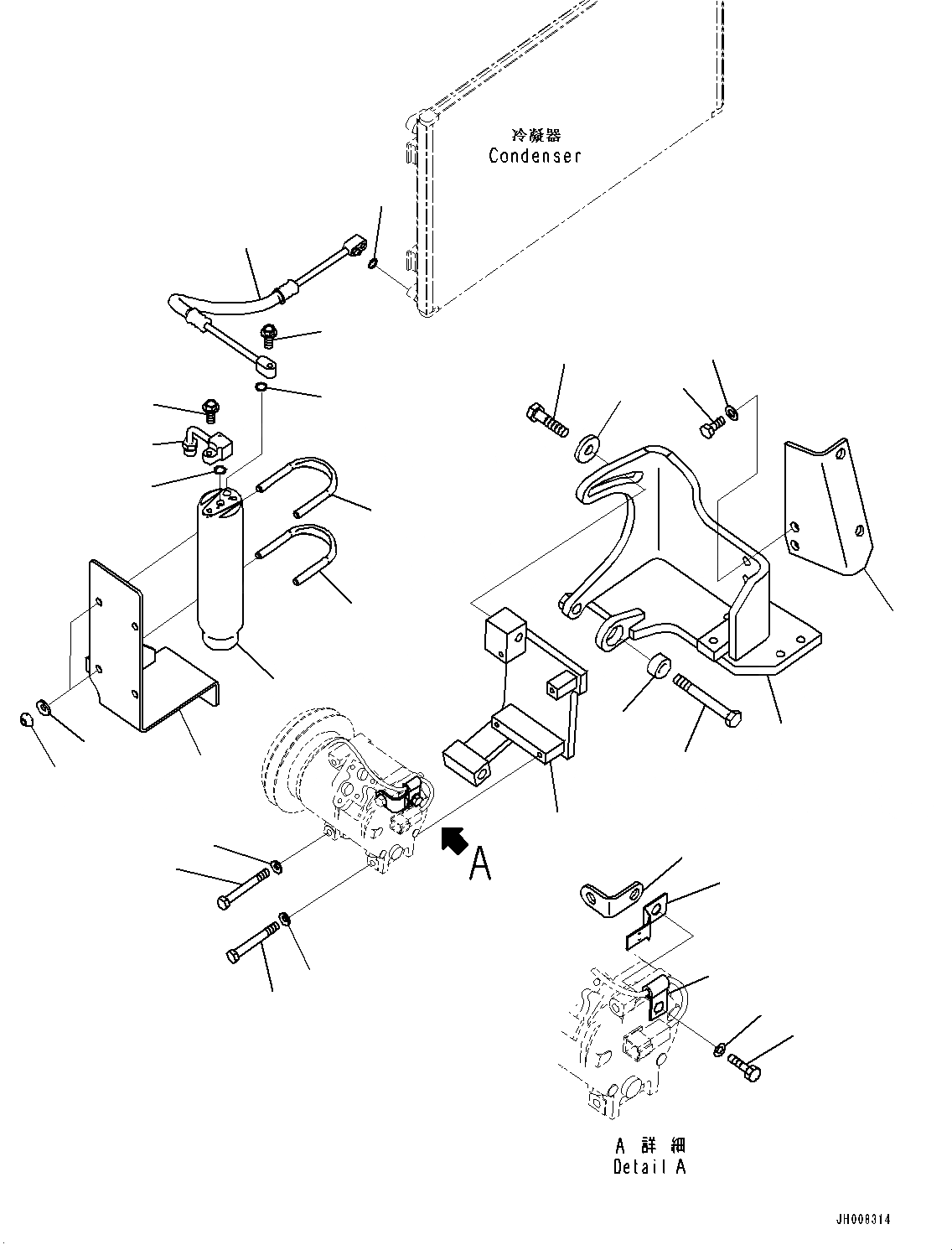 冷凝器
Condenser

A

A 詳 細
Detail A

JH008314