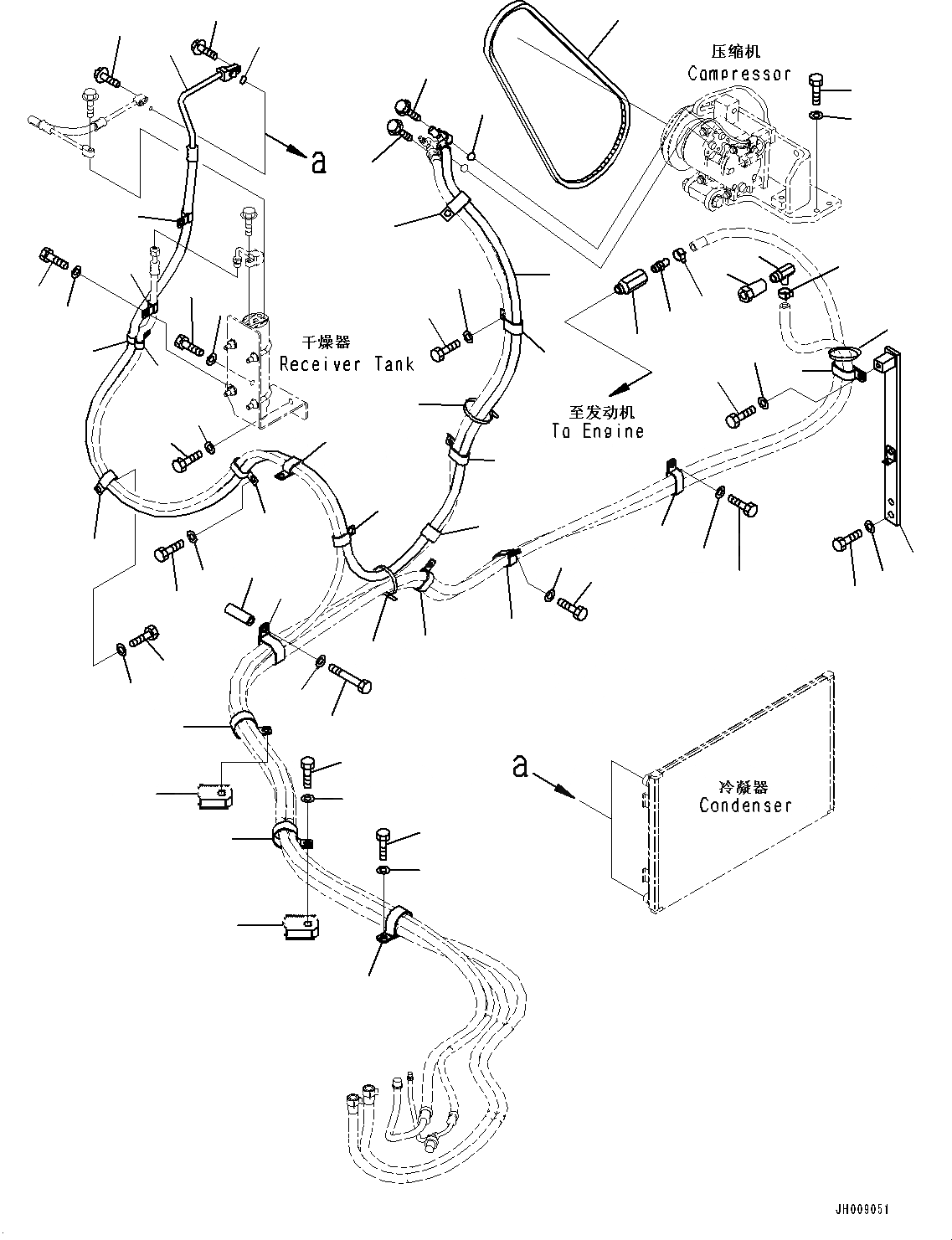 压缩机
Compressor

a

干燥器
Receiver Tank

至发动机
To Engine

a

冷凝器
Condenser

JH009051