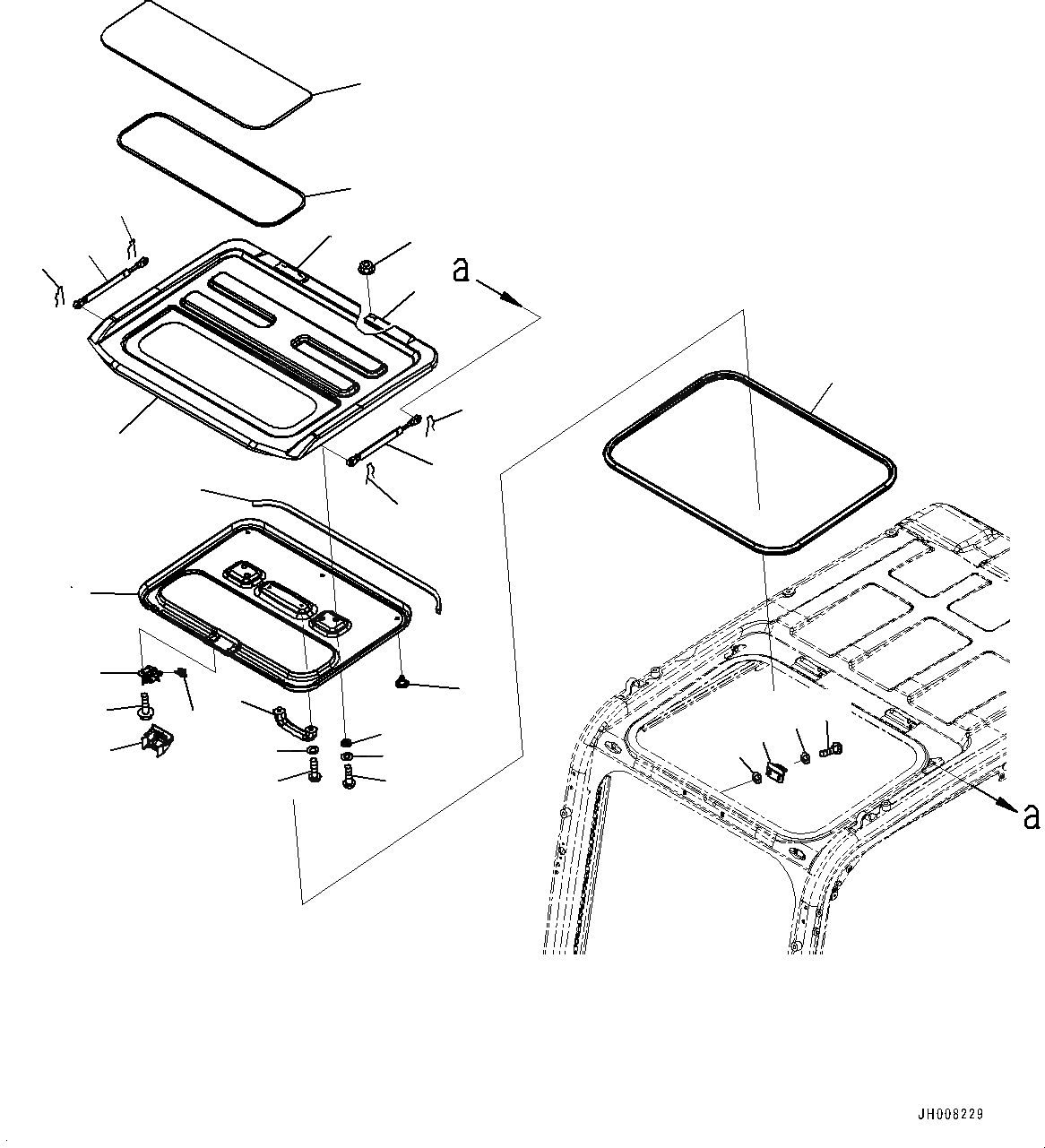 a

a

JH008229