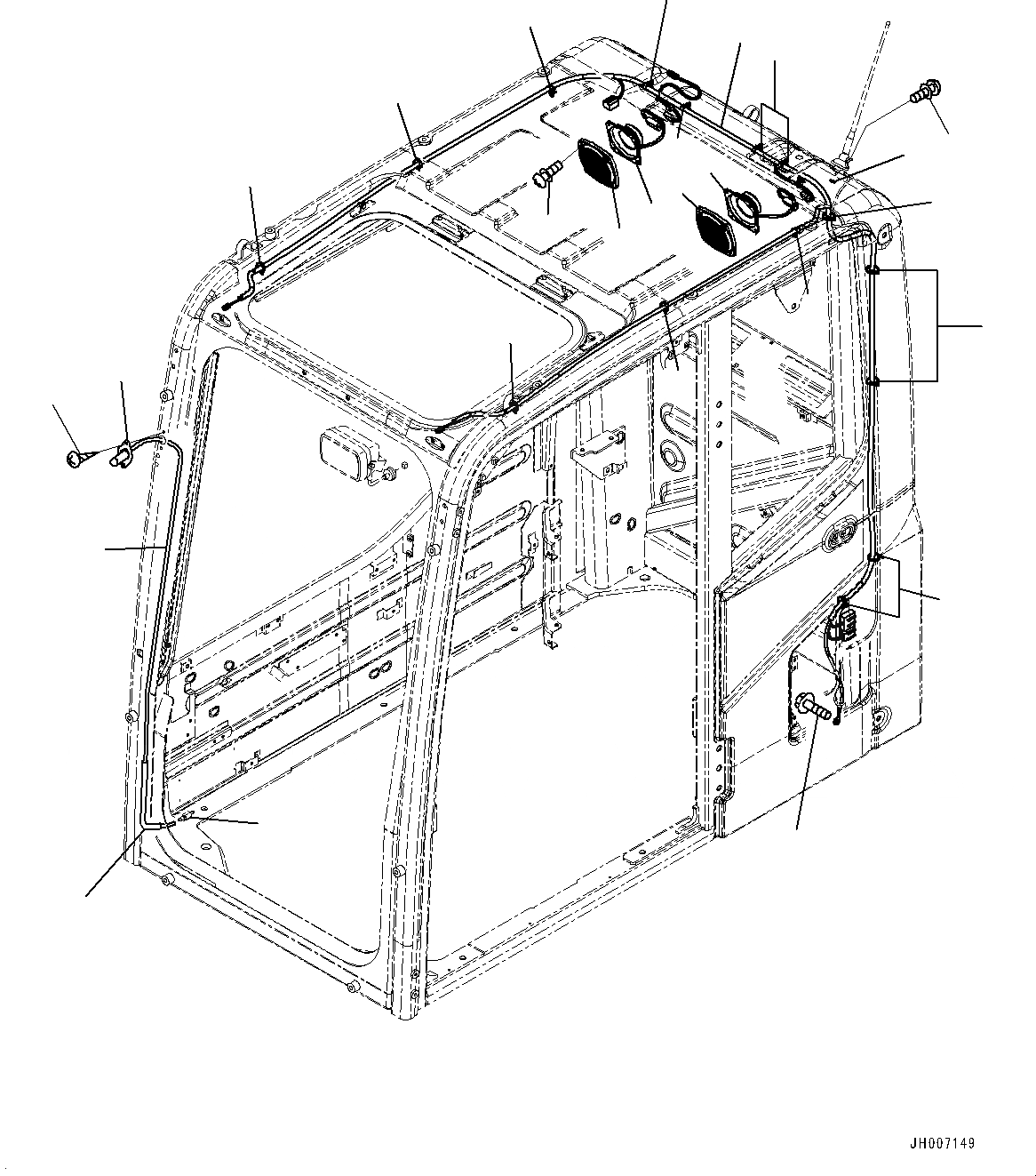 JH007149