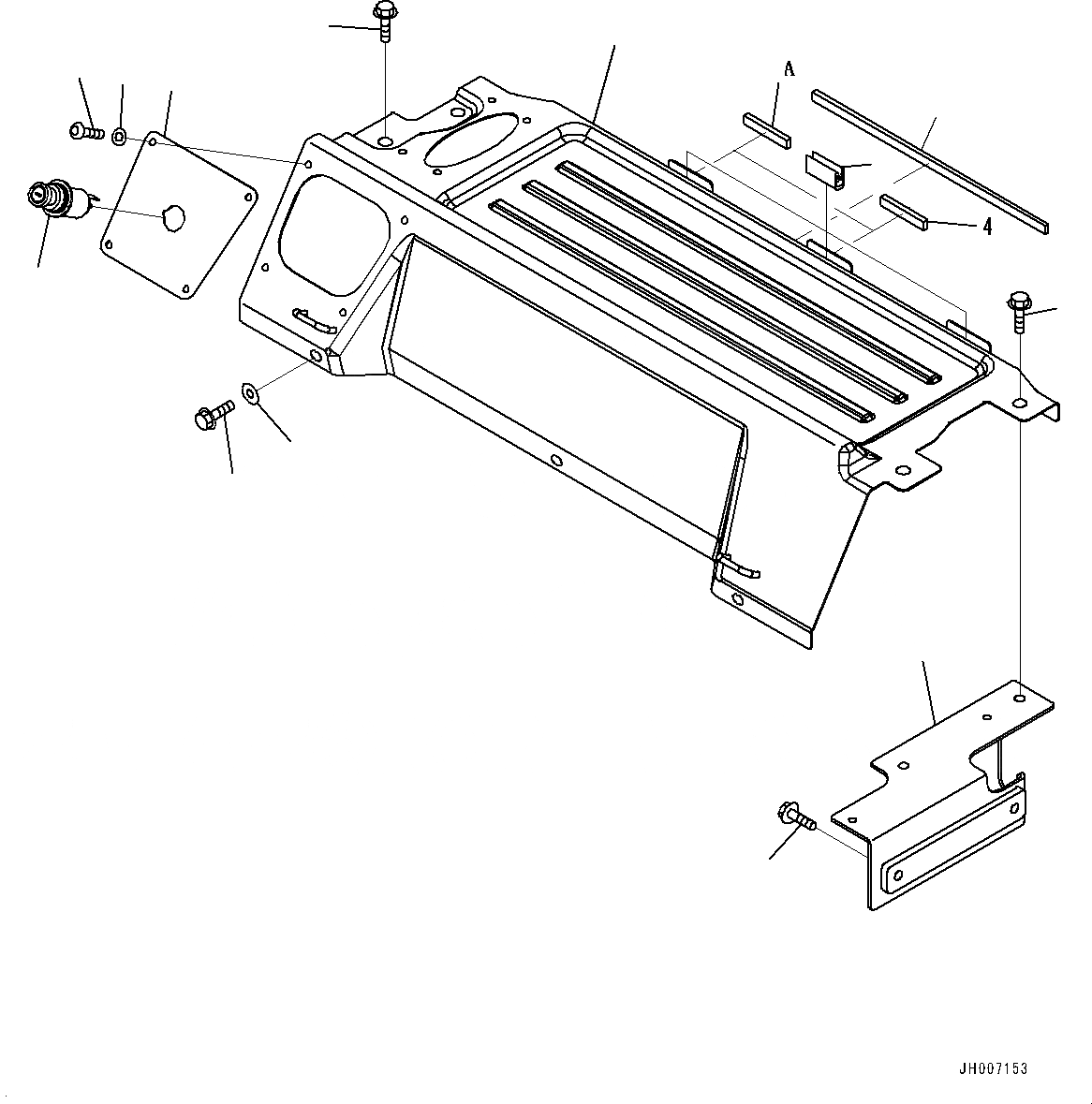 A
4
JH007153