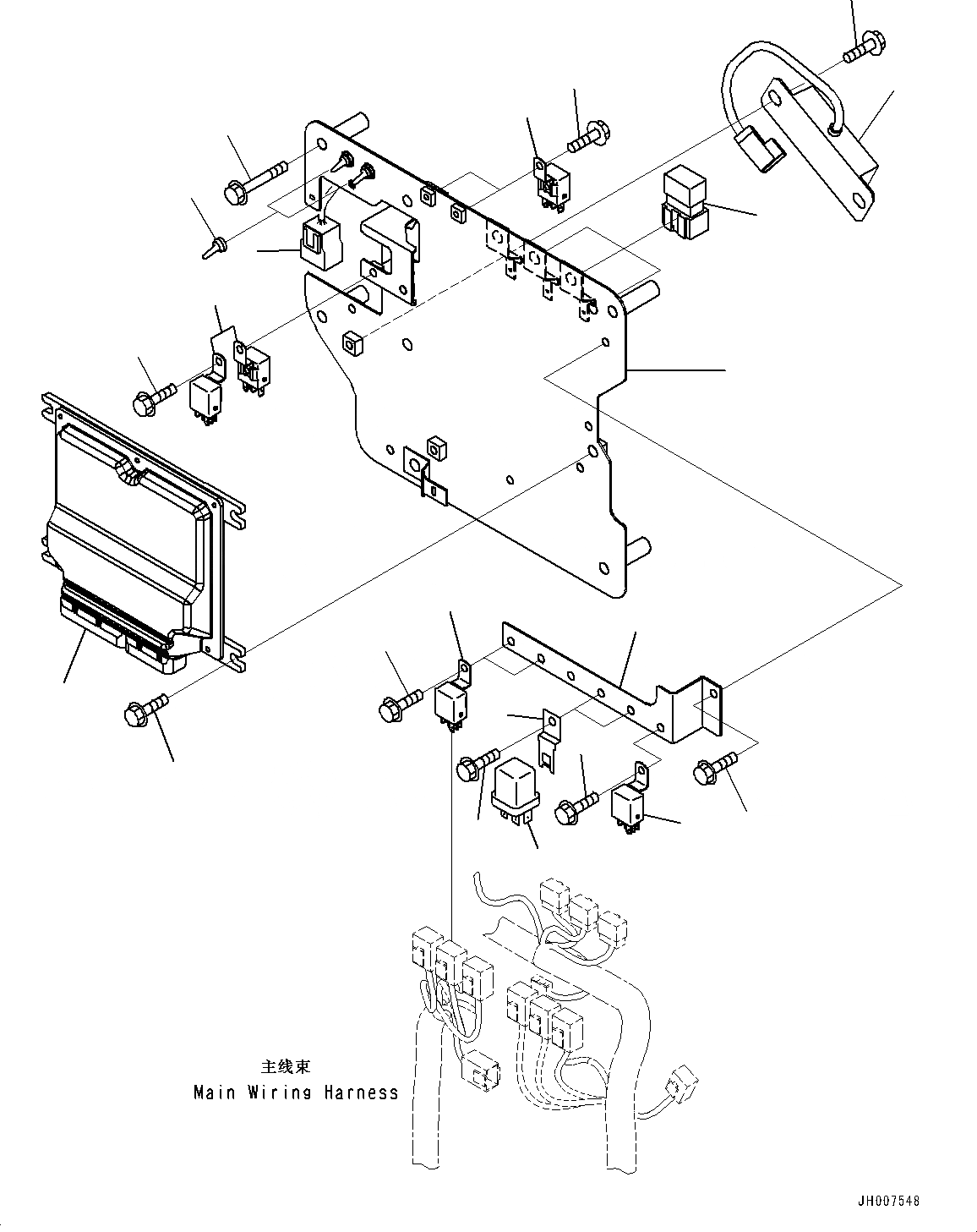 主线束
Main Wiring Harness

JH007548