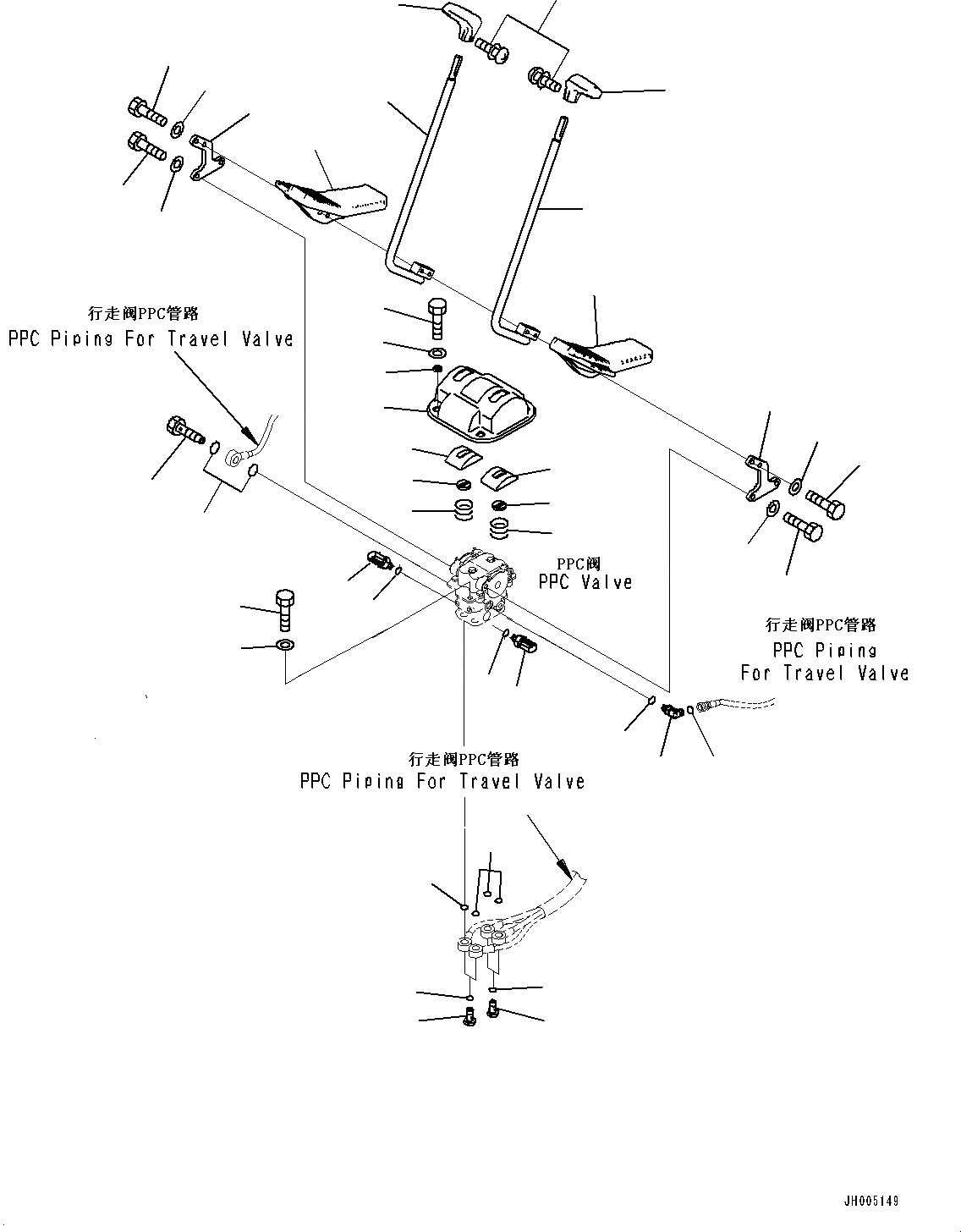 行走阀PPC管路
PPC Piping For Travel Valve

PPC阀
PPC Valve

行走阀PPC管路
PPC Piping
For Travel Valve

行走阀PPC管路
PPC Piping For Travel Valve

JH005149