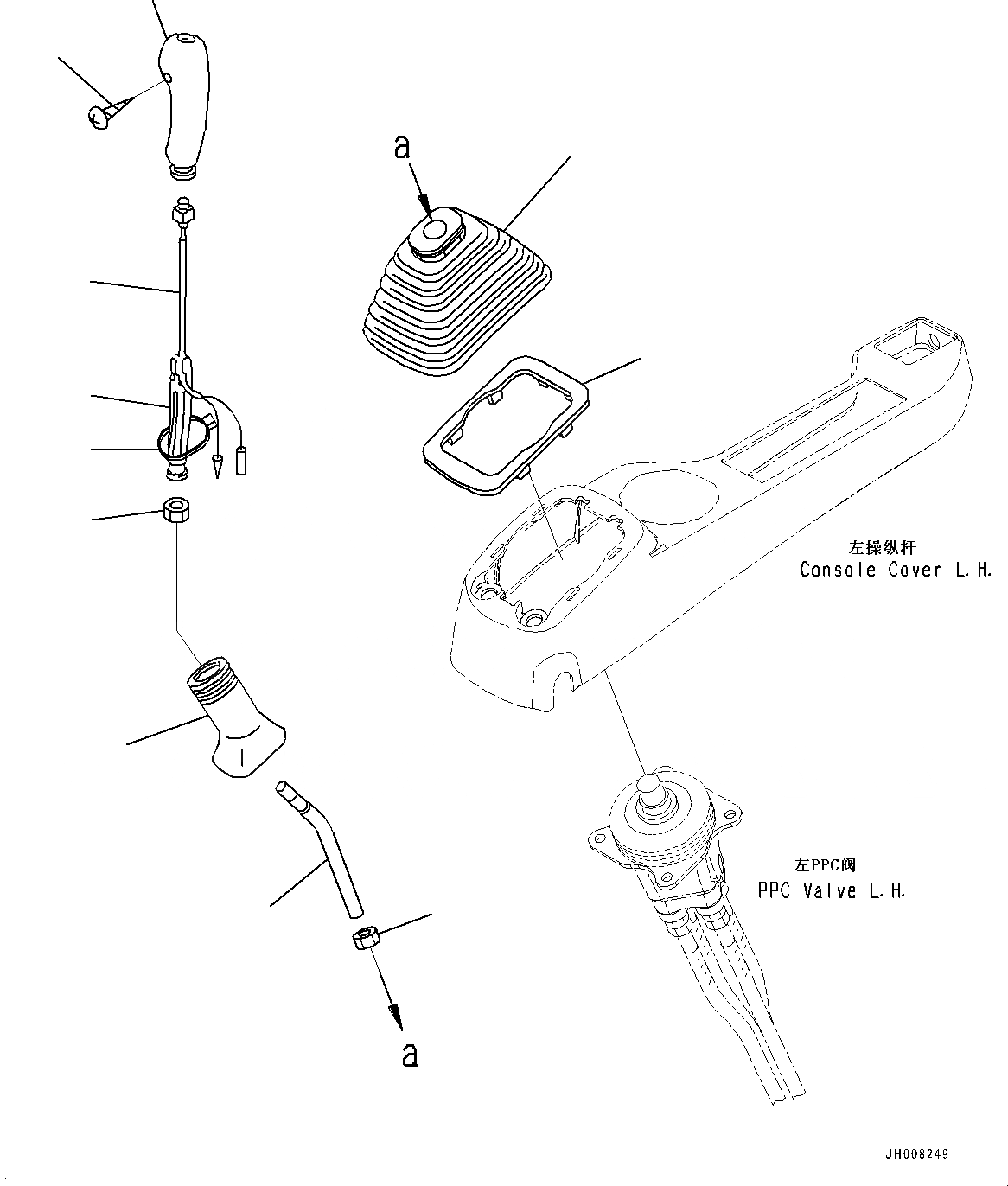 a

左操纵杆
Console Cover L.H.

左PPC阀
PPC Valve L.H.

a

JH008249