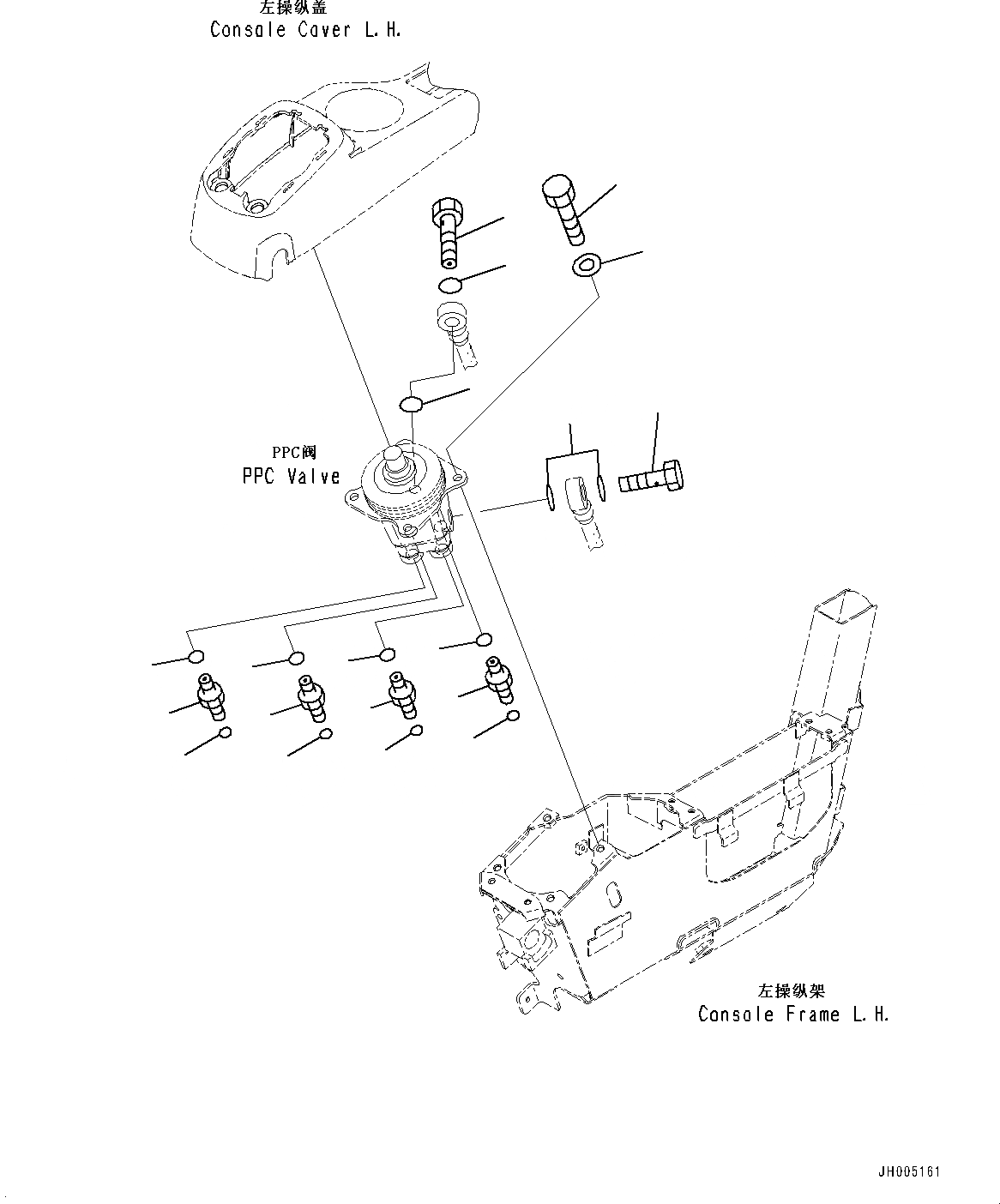 左操纵盖
Console Cover L.H.

PPC阀
PPC Valve

左操纵架
Console Frame L.H.

JH005161