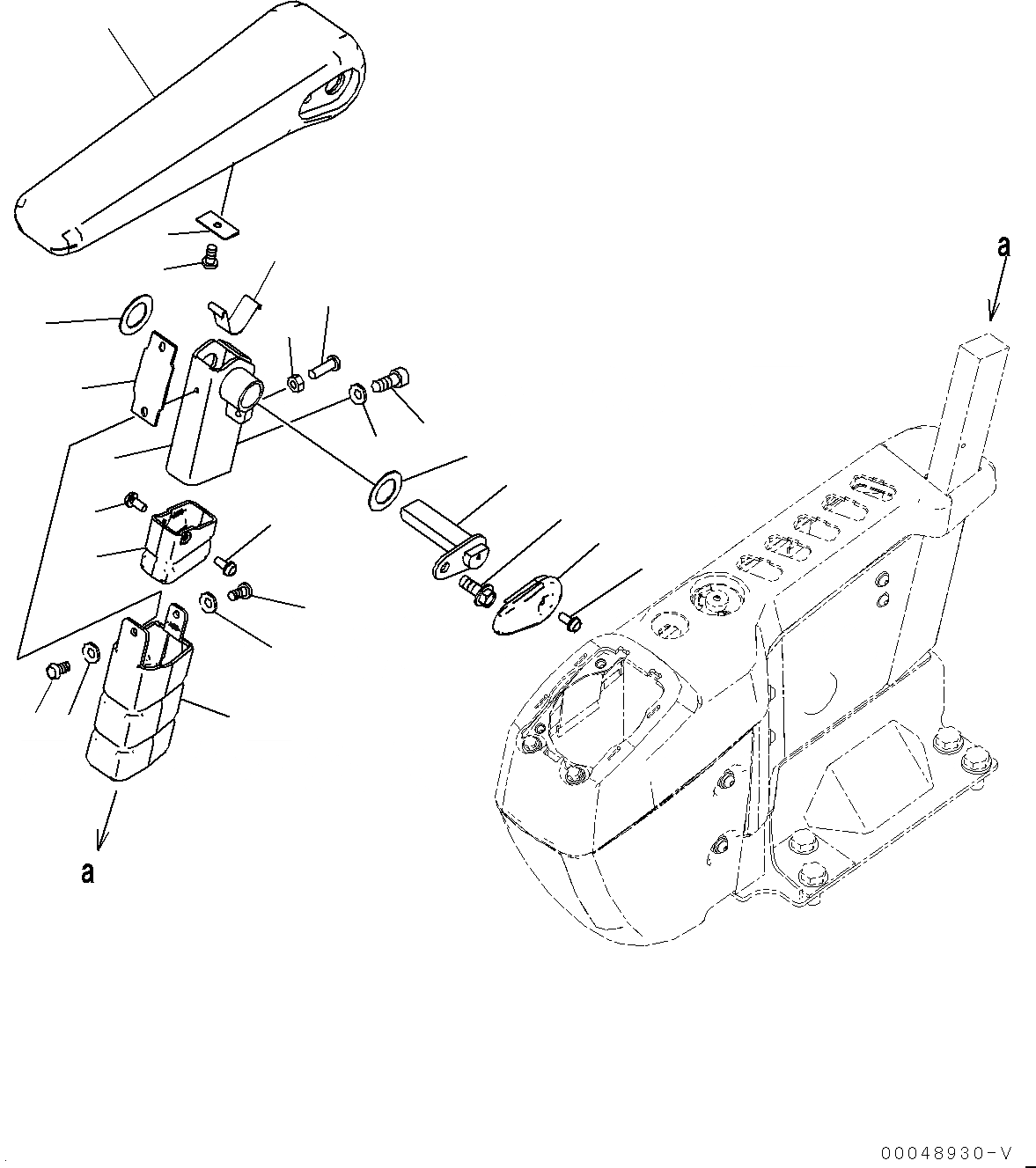 a

a

00048930-V