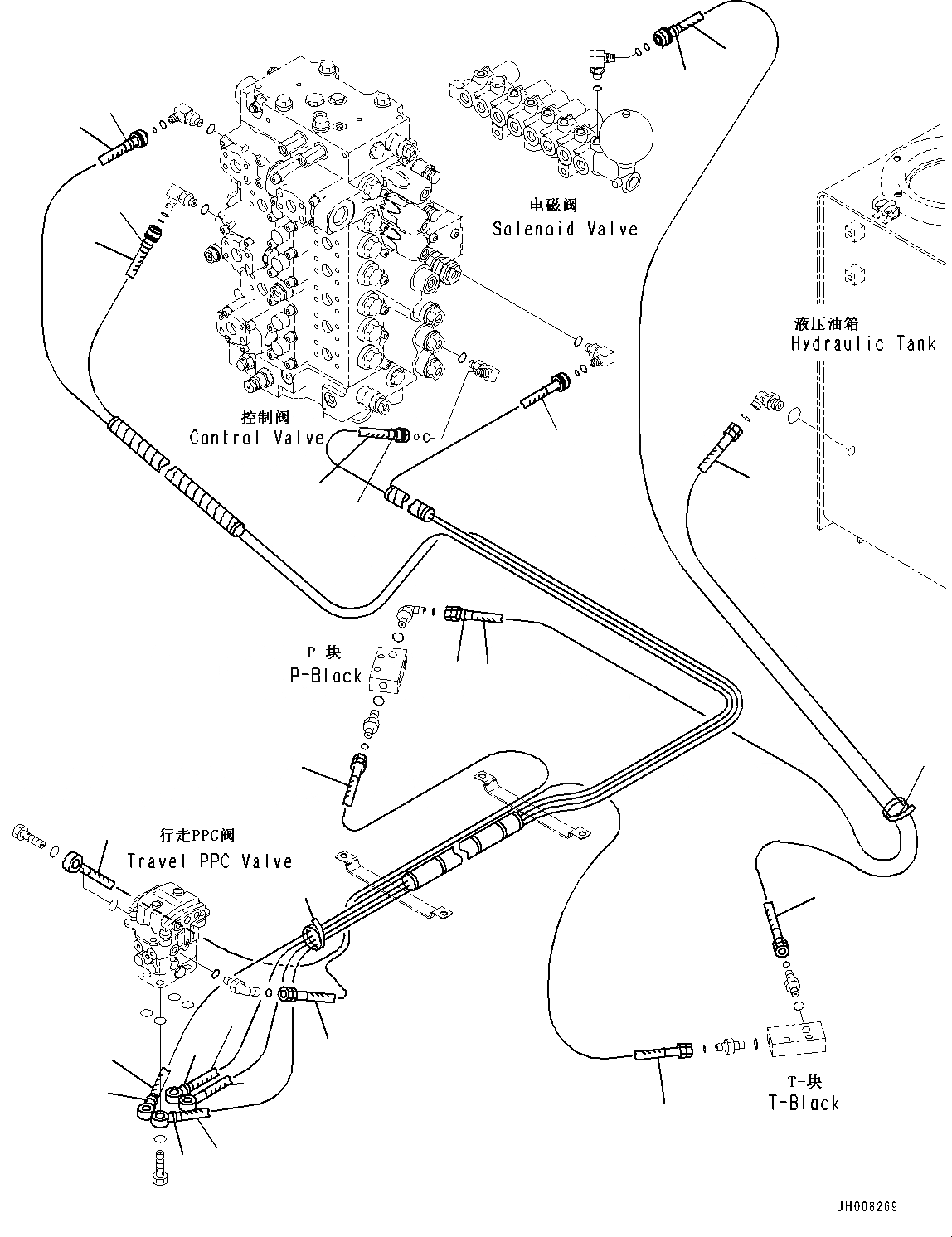 电磁阀
Solenoid Valve

液压油箱
Hydraulic Tank

控制阀
Control Valve

P-块
P-Block

行走PPC阀
Travel PPC Valve

T-块
T-Block

JH008269