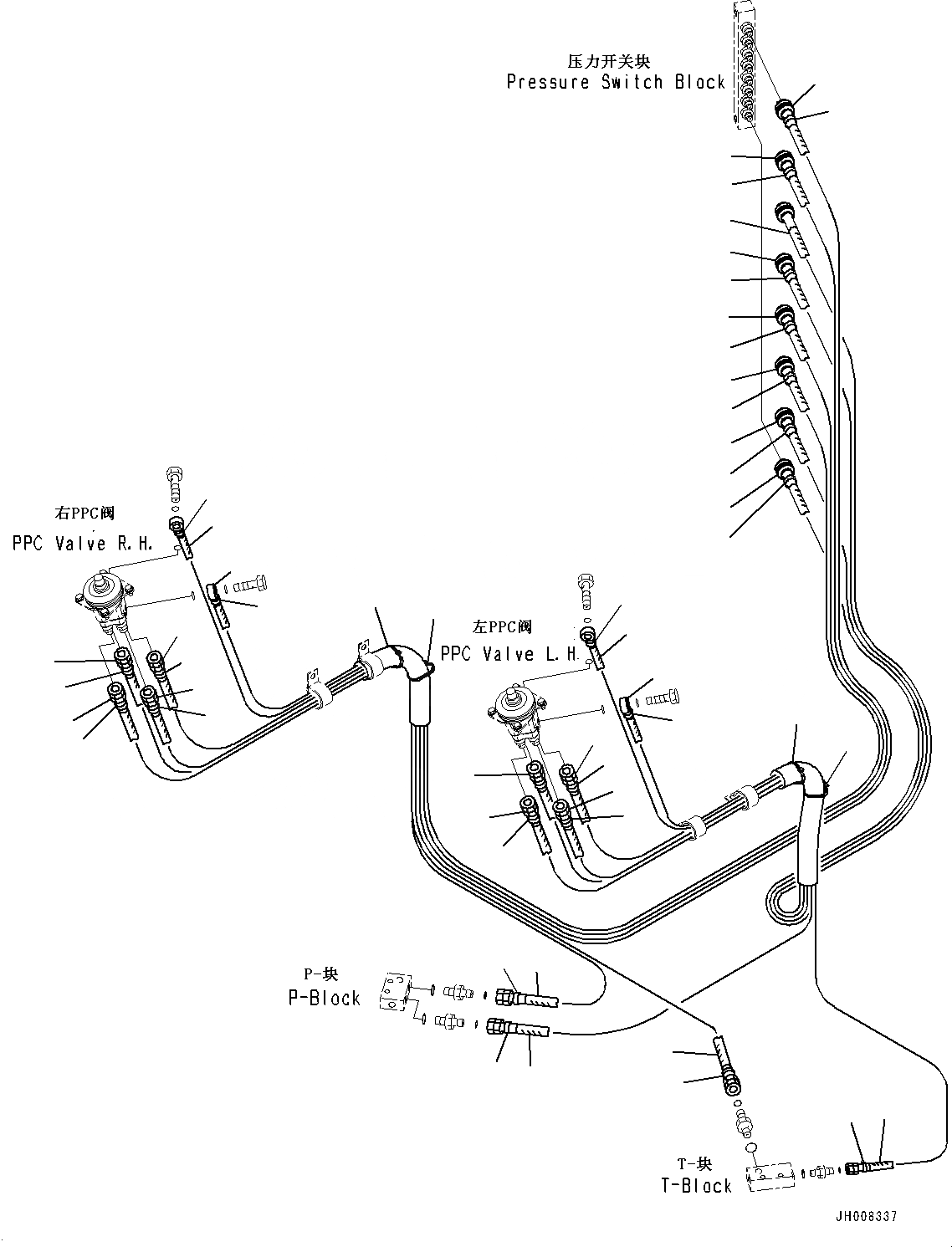 压力开关块
Pressure Switch Block

右PPC阀
PPC Valve R.H.

左PPC阀
PPC Valve L.H.

P-块
P-Block

T-块
T-Block

JH008337