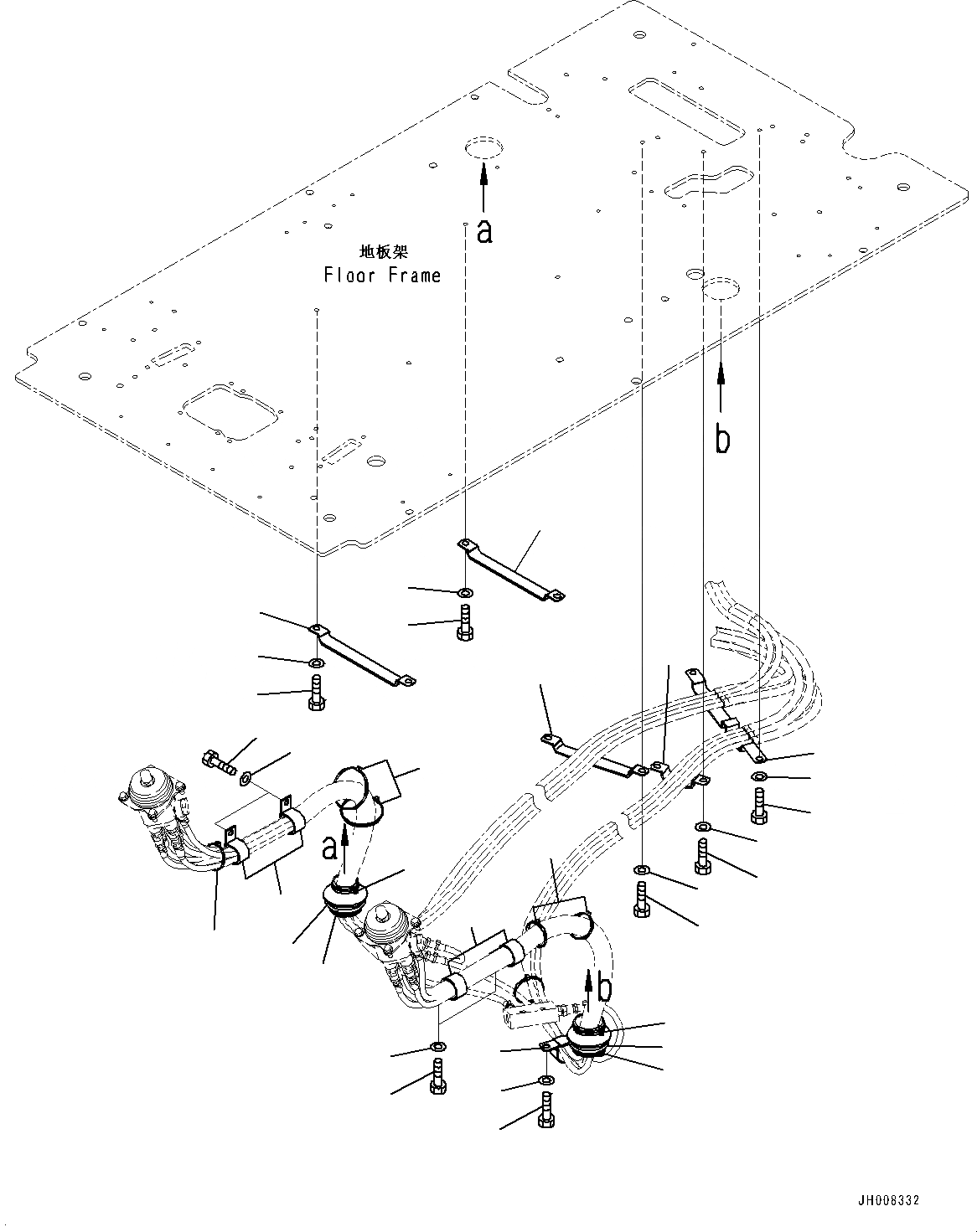 a

地板架
Floor Frame

b

a

b

JH008332