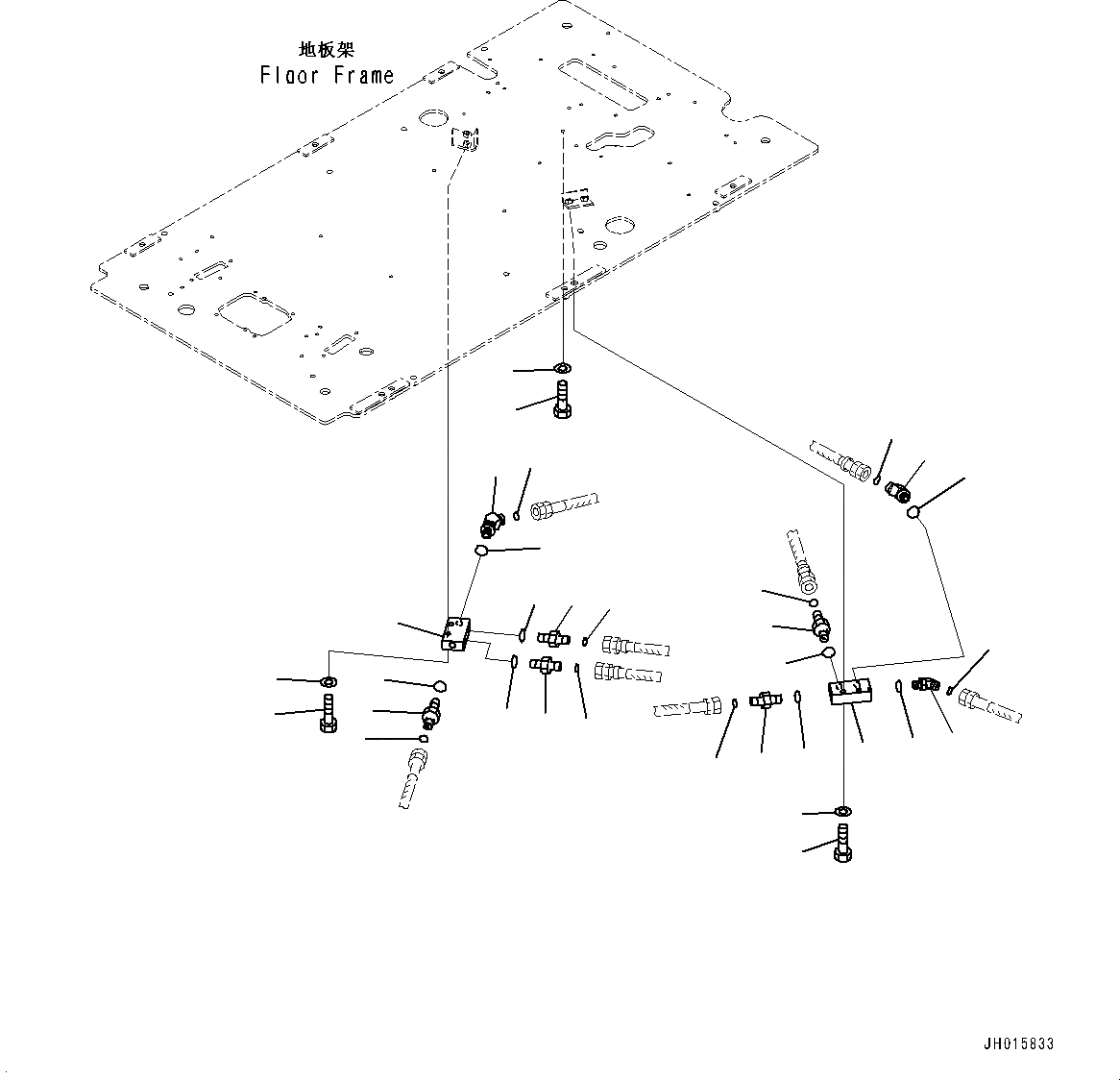 地板架
Floor Frame

JH015833