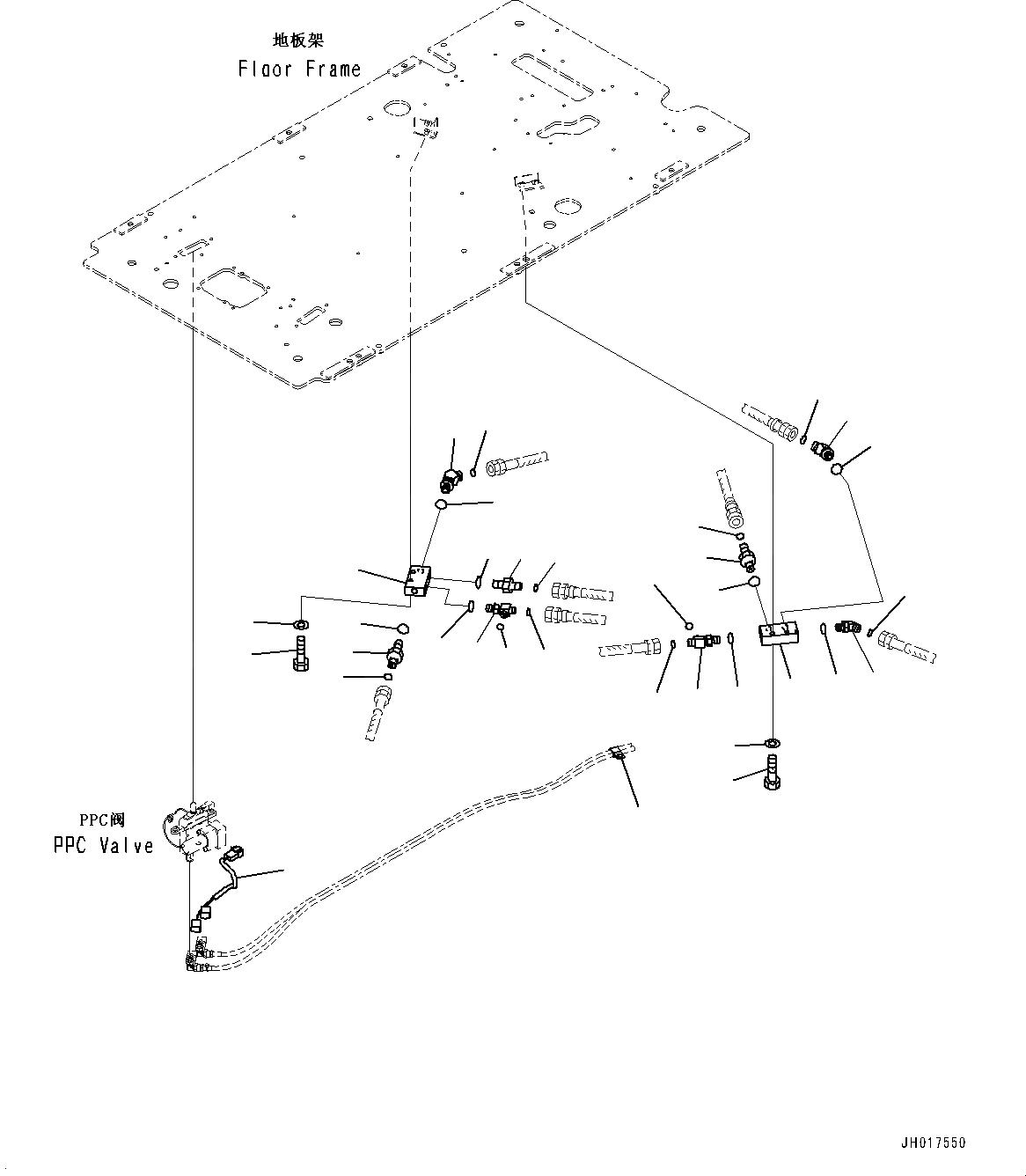 地板架
Floor Frame

PPC阀
PPC Valve

JH017550