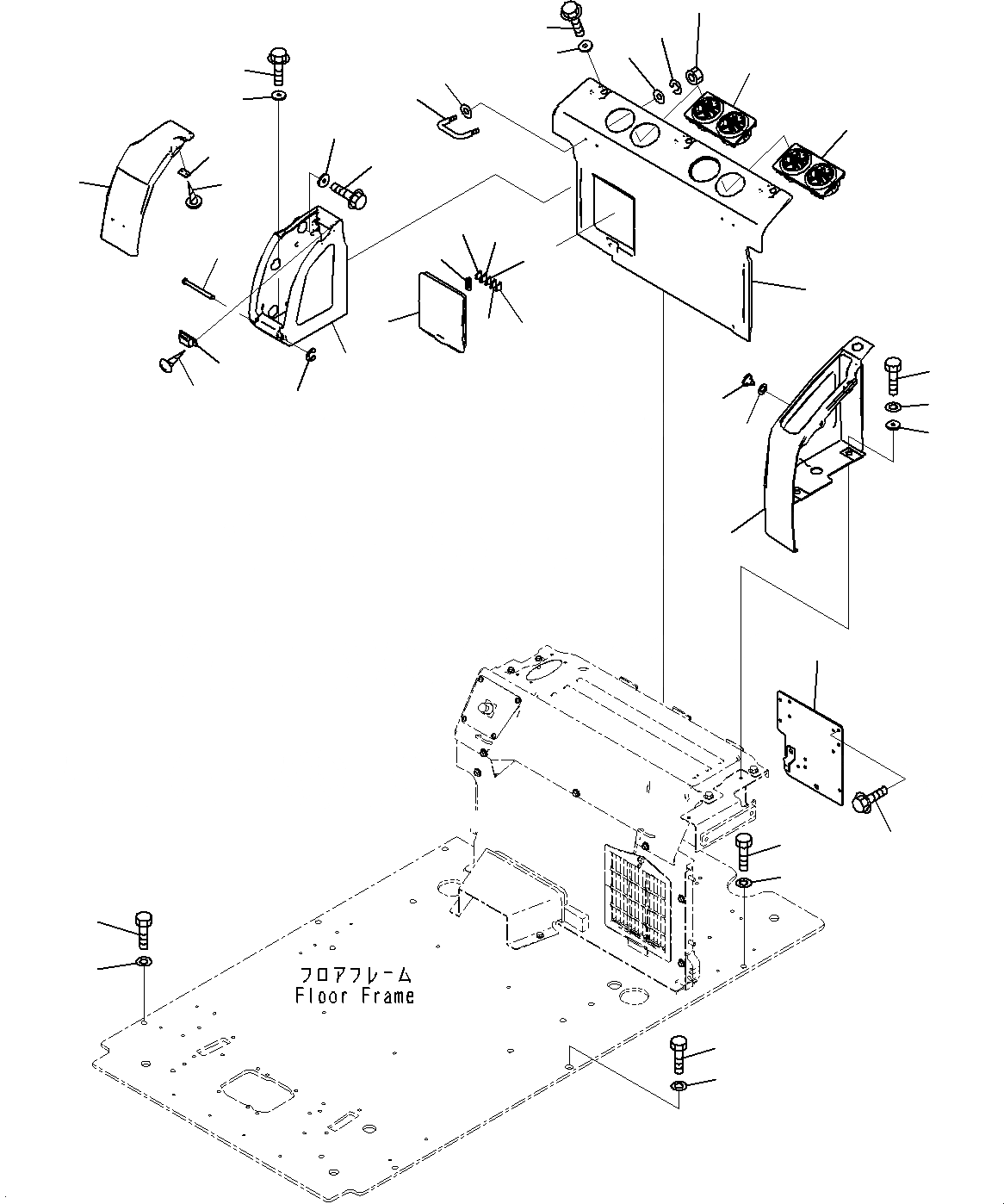 フロアフレーム
Floor Frame