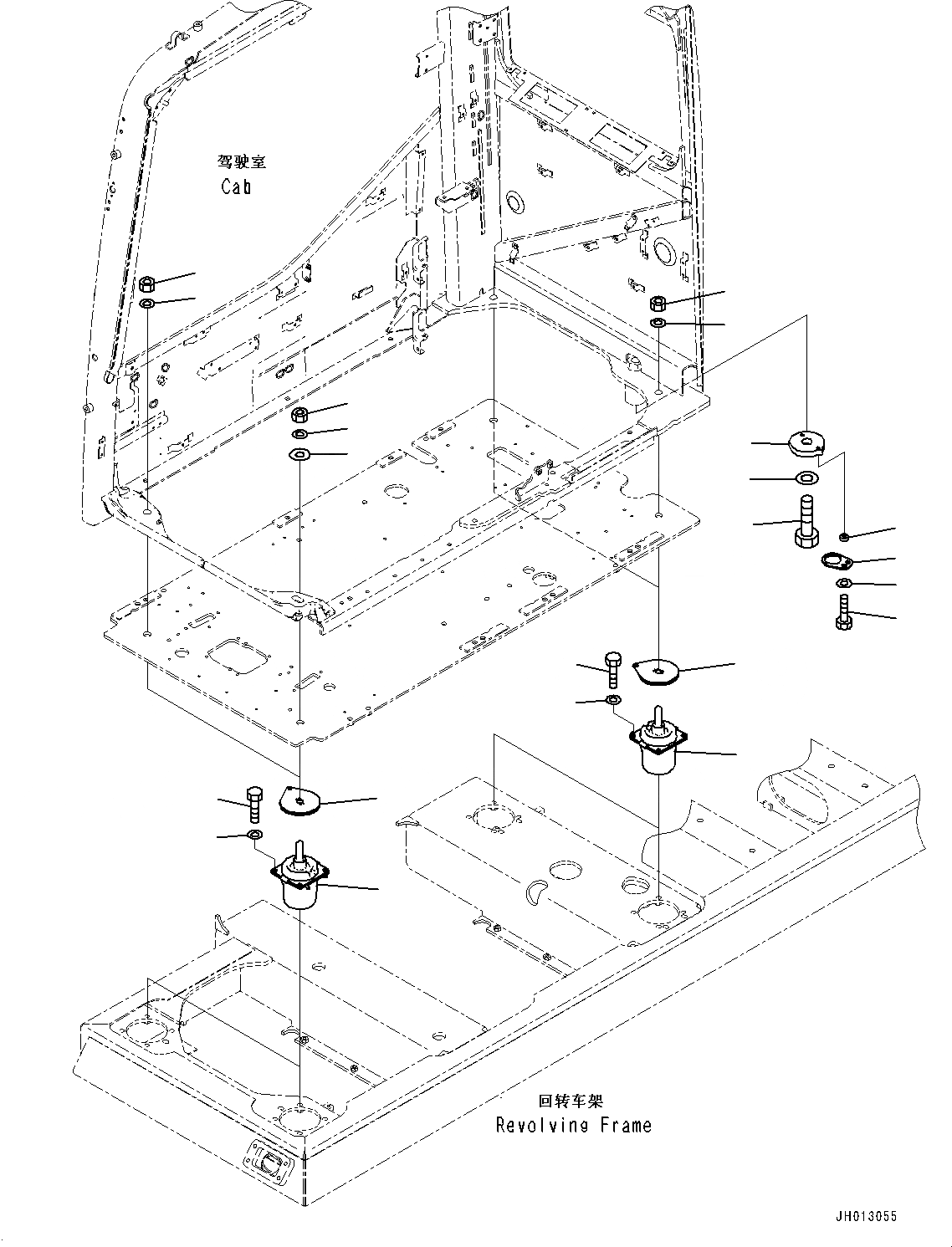 驾驶室
Cab

回转车架
Revolving Frame

JH013055