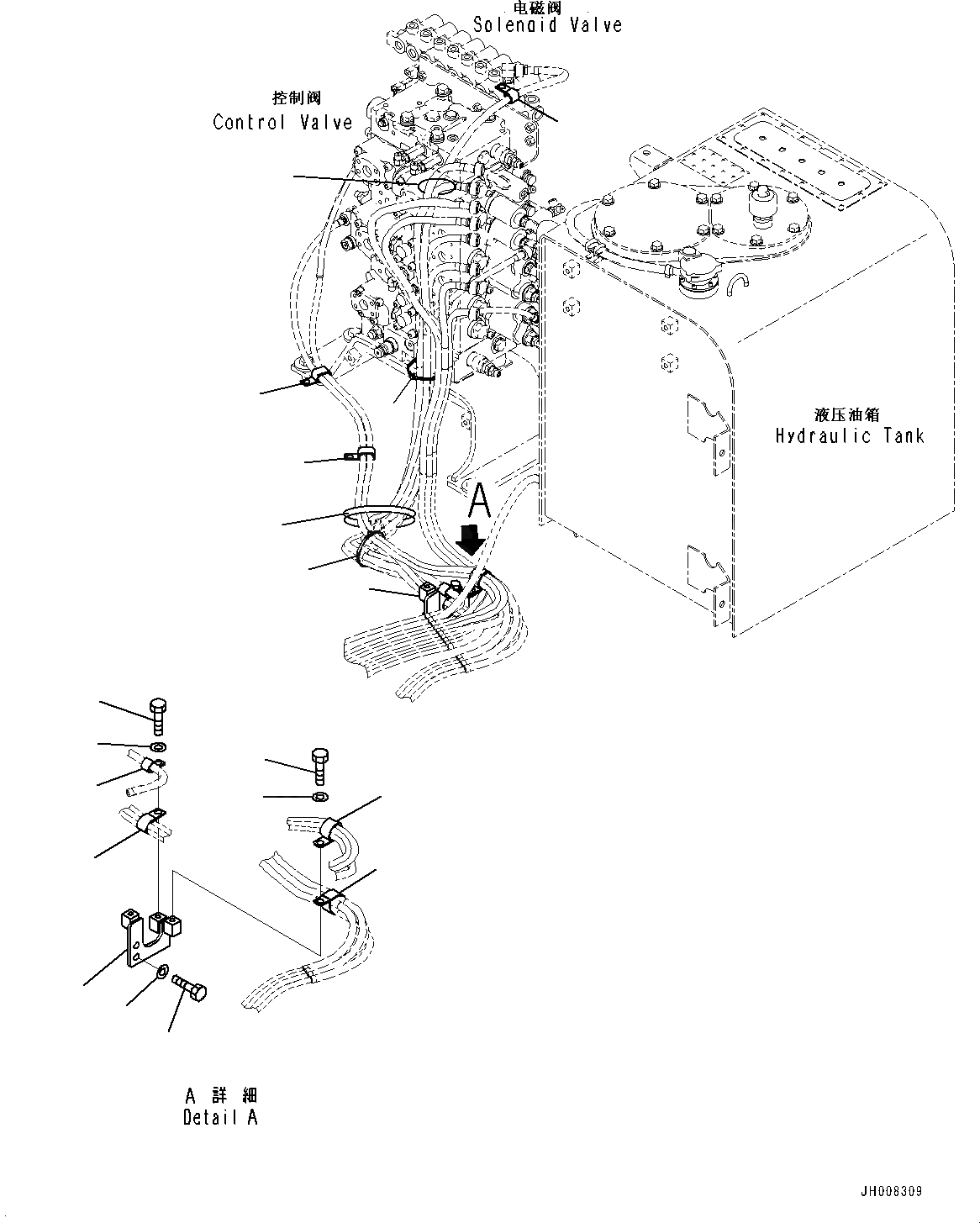 电磁阀
Solenoid Valve

控制阀
Control Valve

液压油箱
Hydraulic Tank

A

A 詳 細
Detail A

JH008309