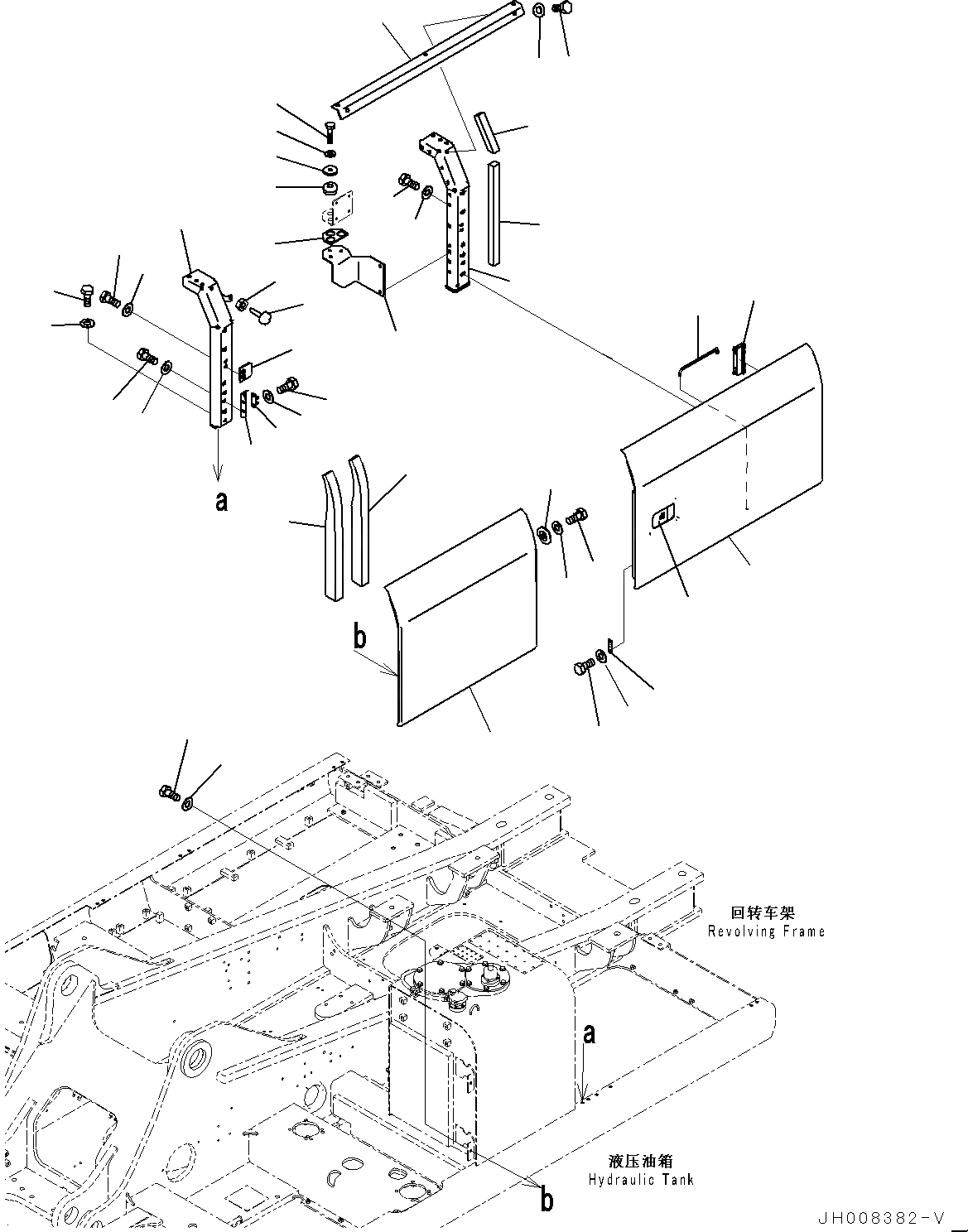 a

b

回转车架
Revolving Frame

a

液压油箱
Hydraulic Tank

b

JH008382-V