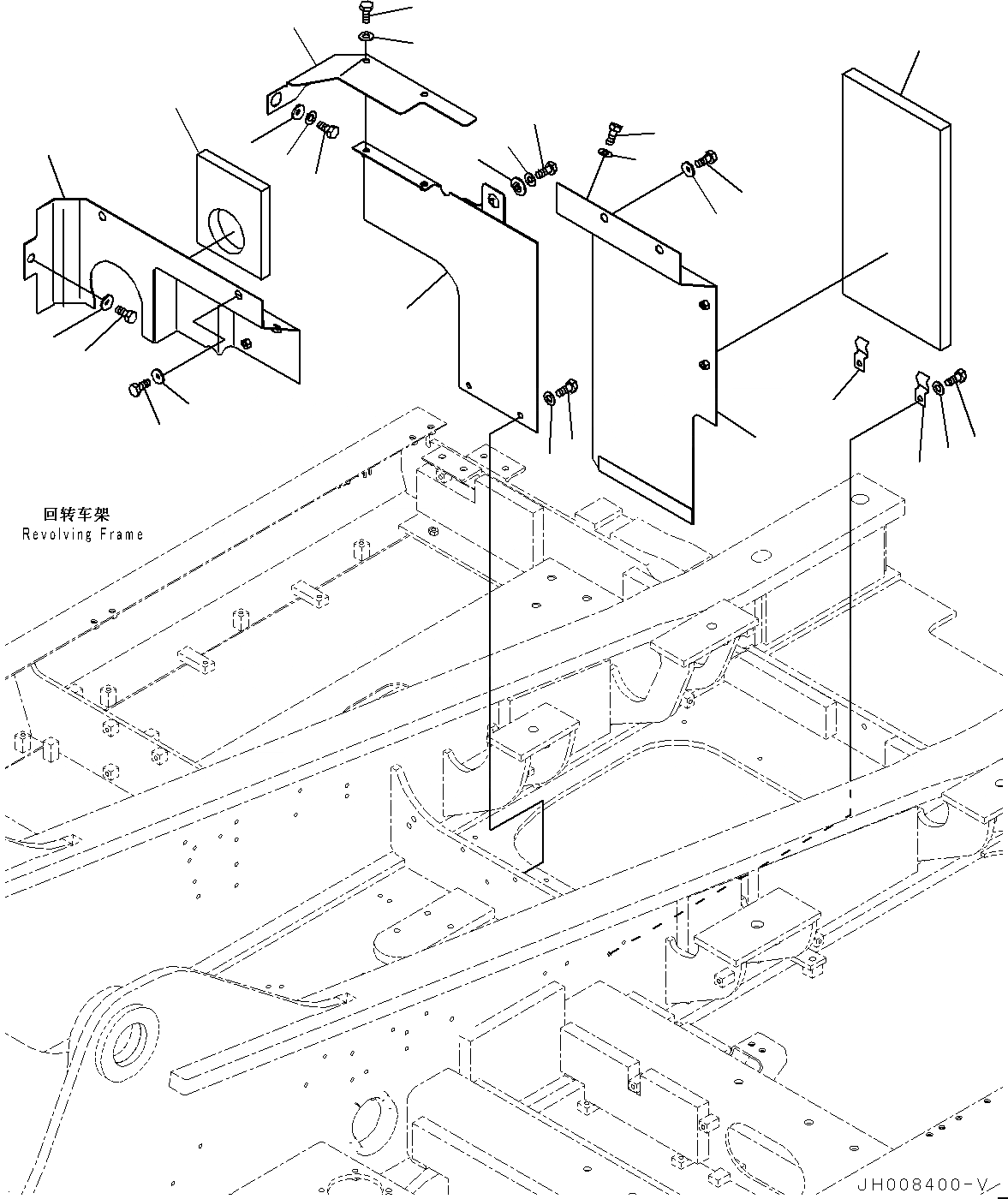 回转车架
Revolving Frame

JH008400-V