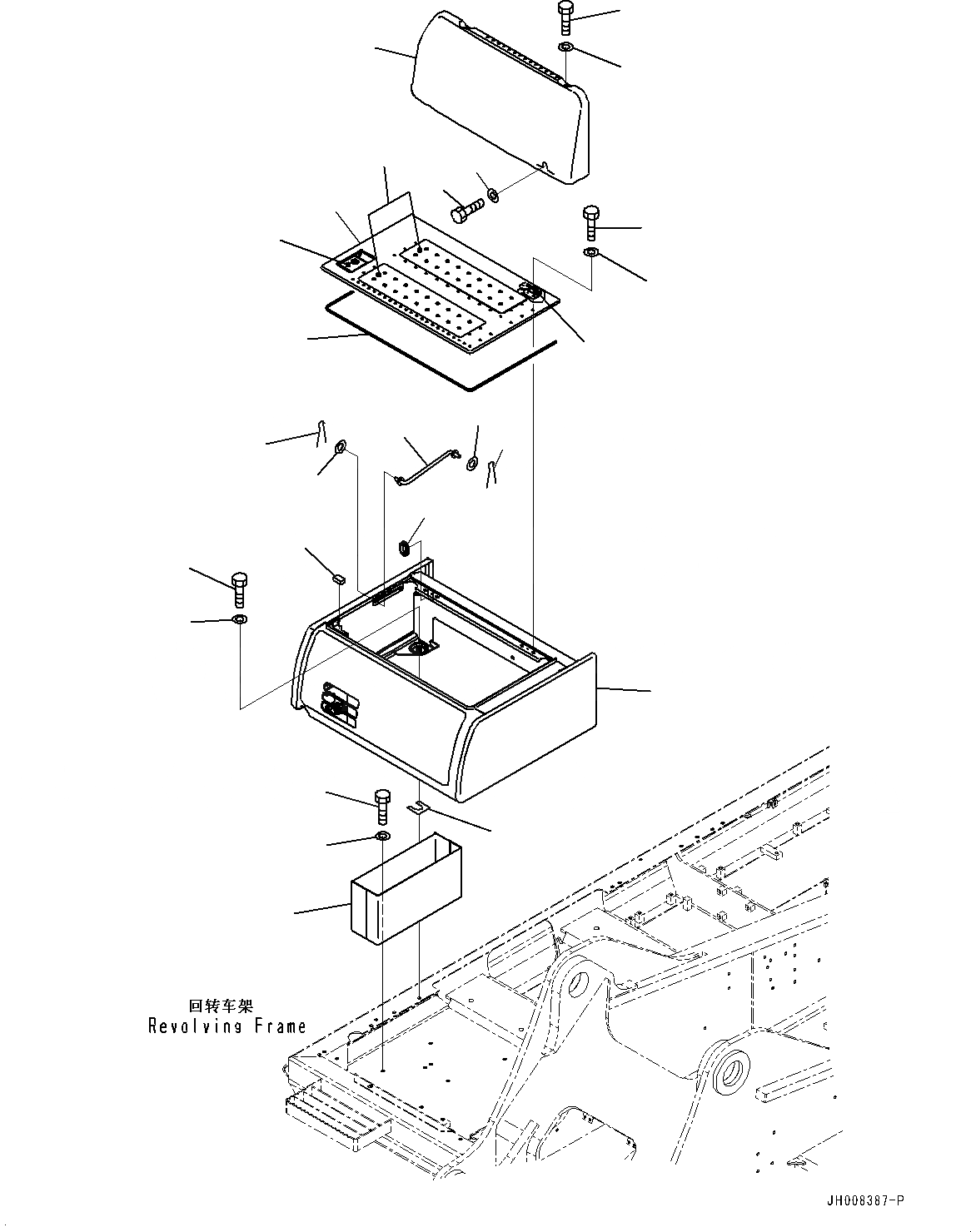 回转车架
Revolving Frame

JH008387-P