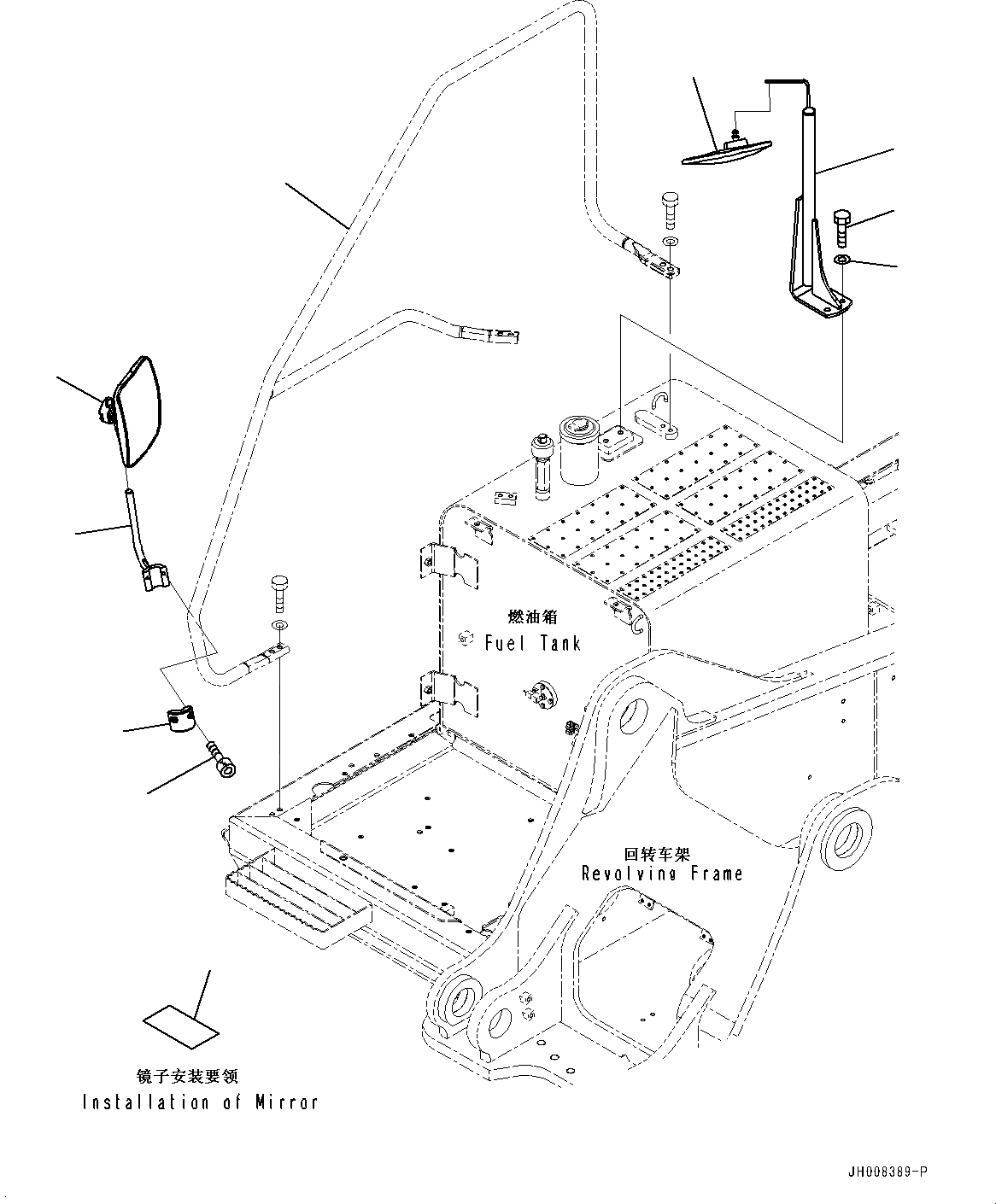 燃油箱
Fuel Tank

回转车架
Revolving Frame

镜子安装要领
Installation of Mirror

JH008389-P