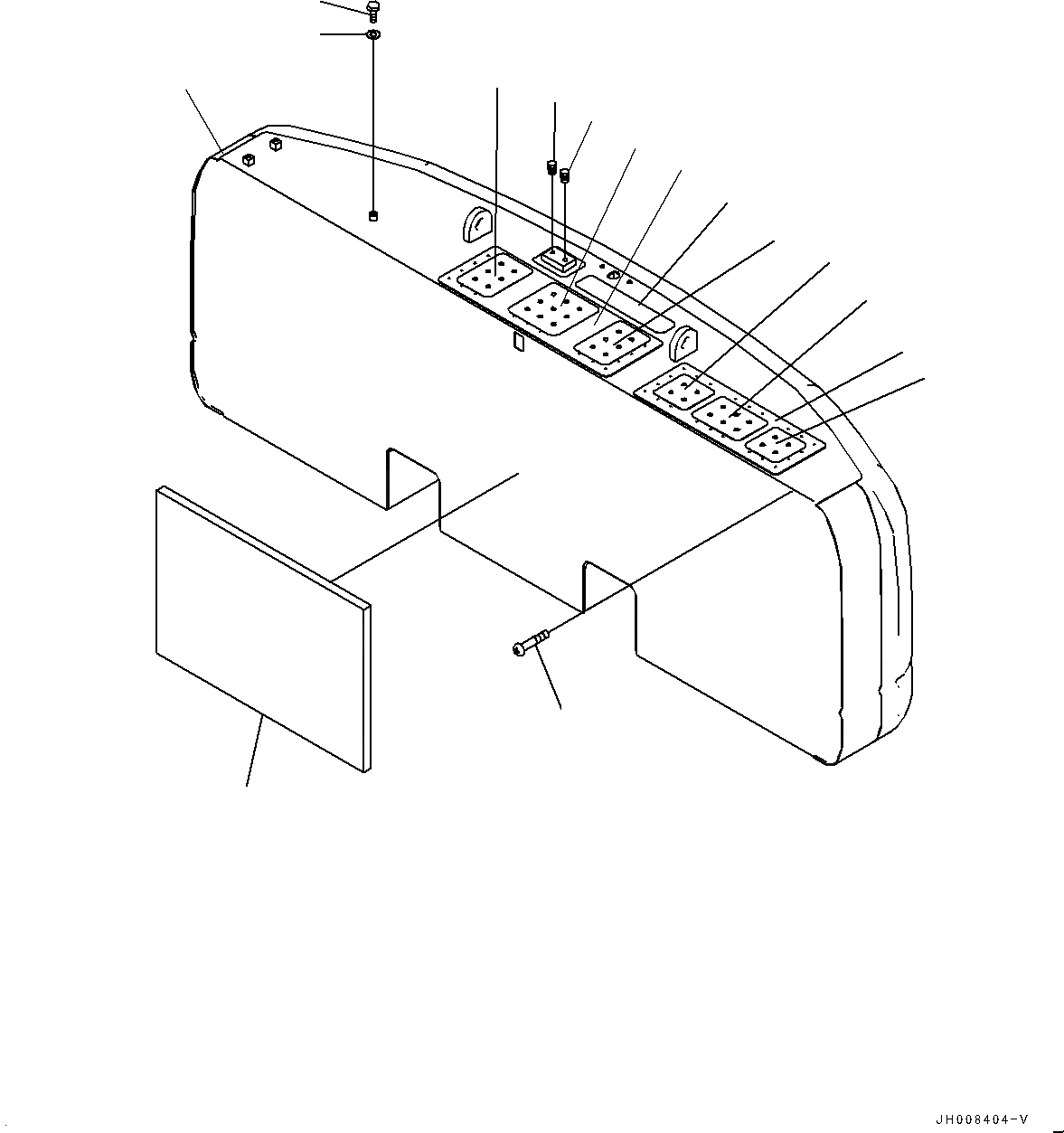 JH008404-V