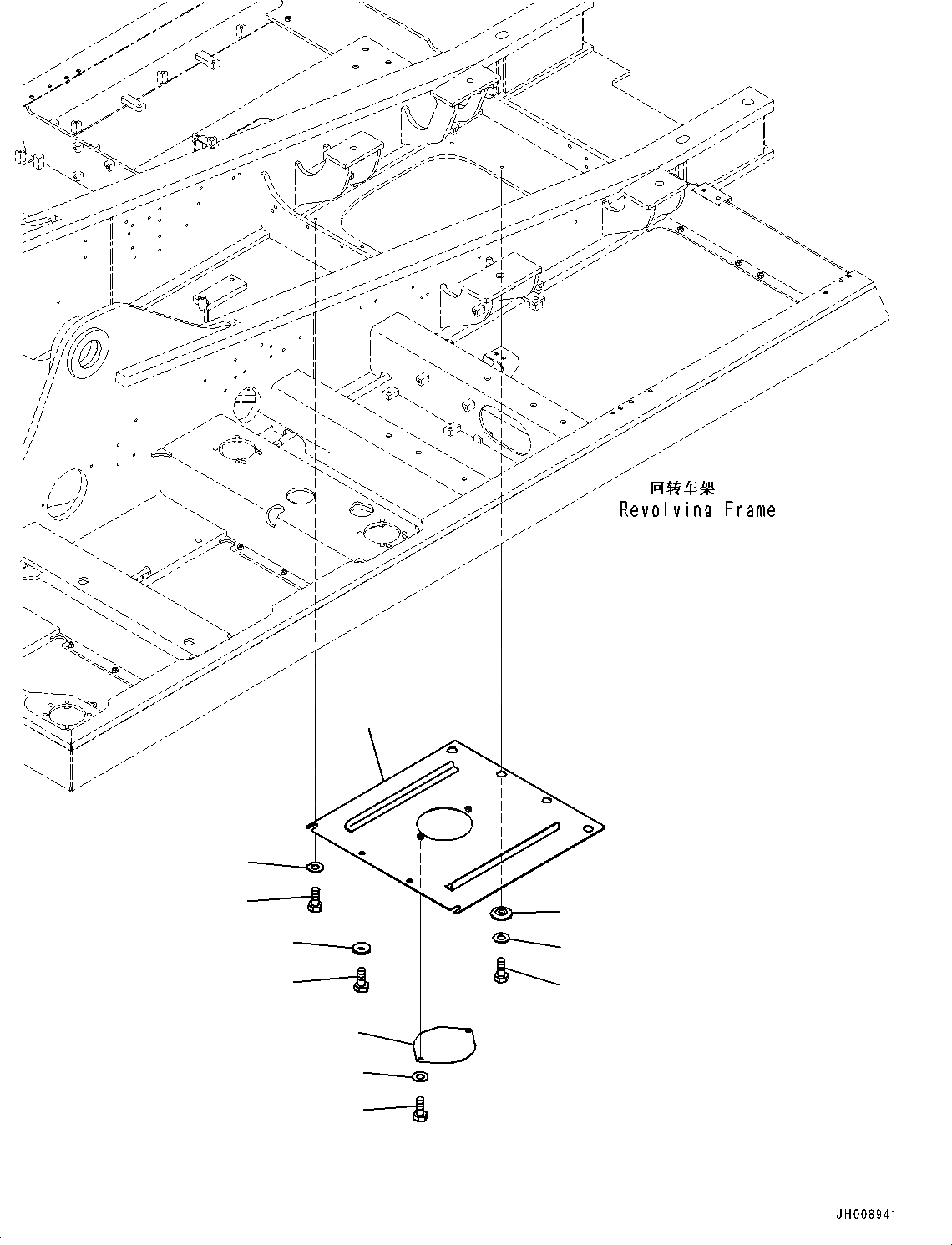 回转车架
Revolving Frame

JH008941