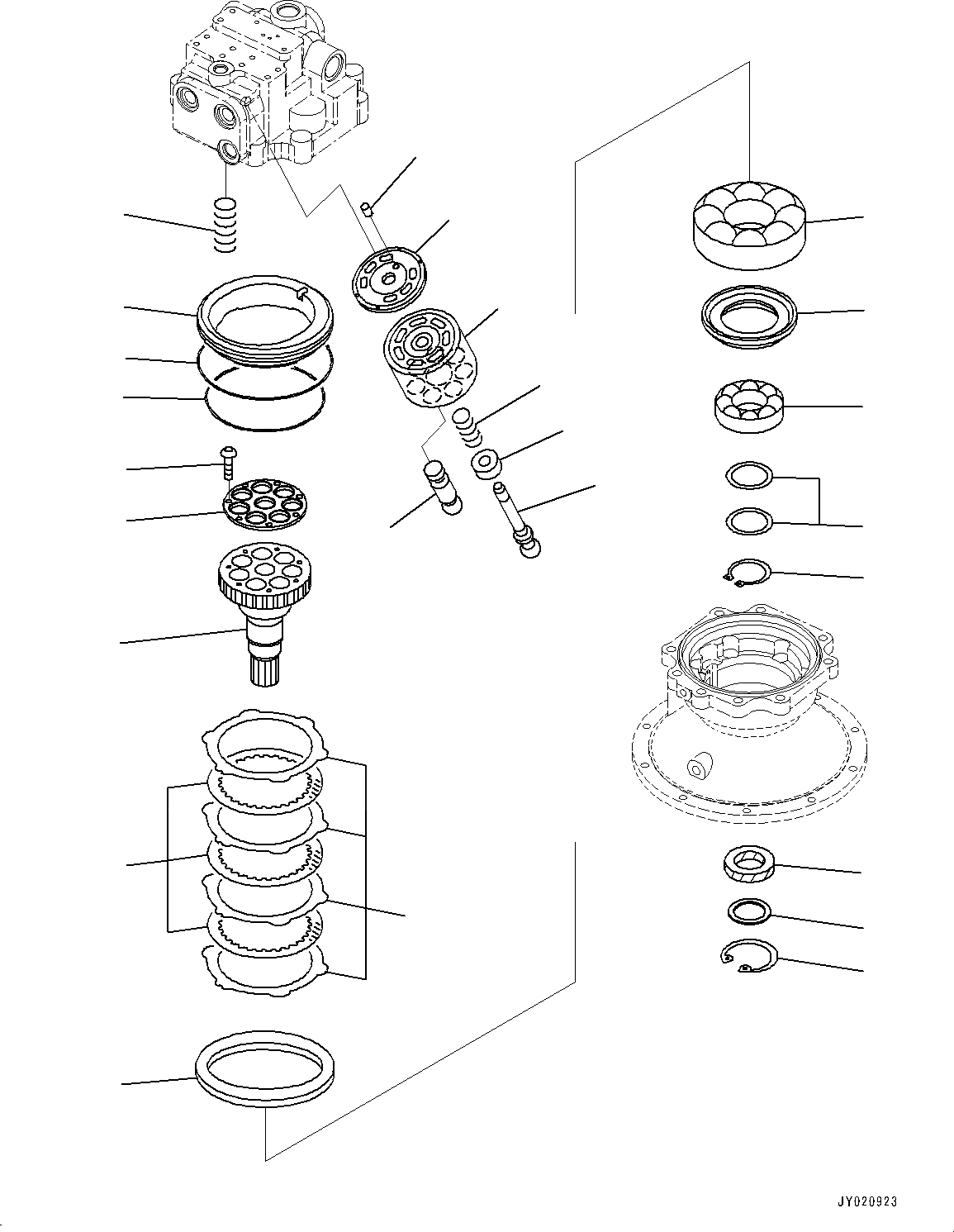 JY020923