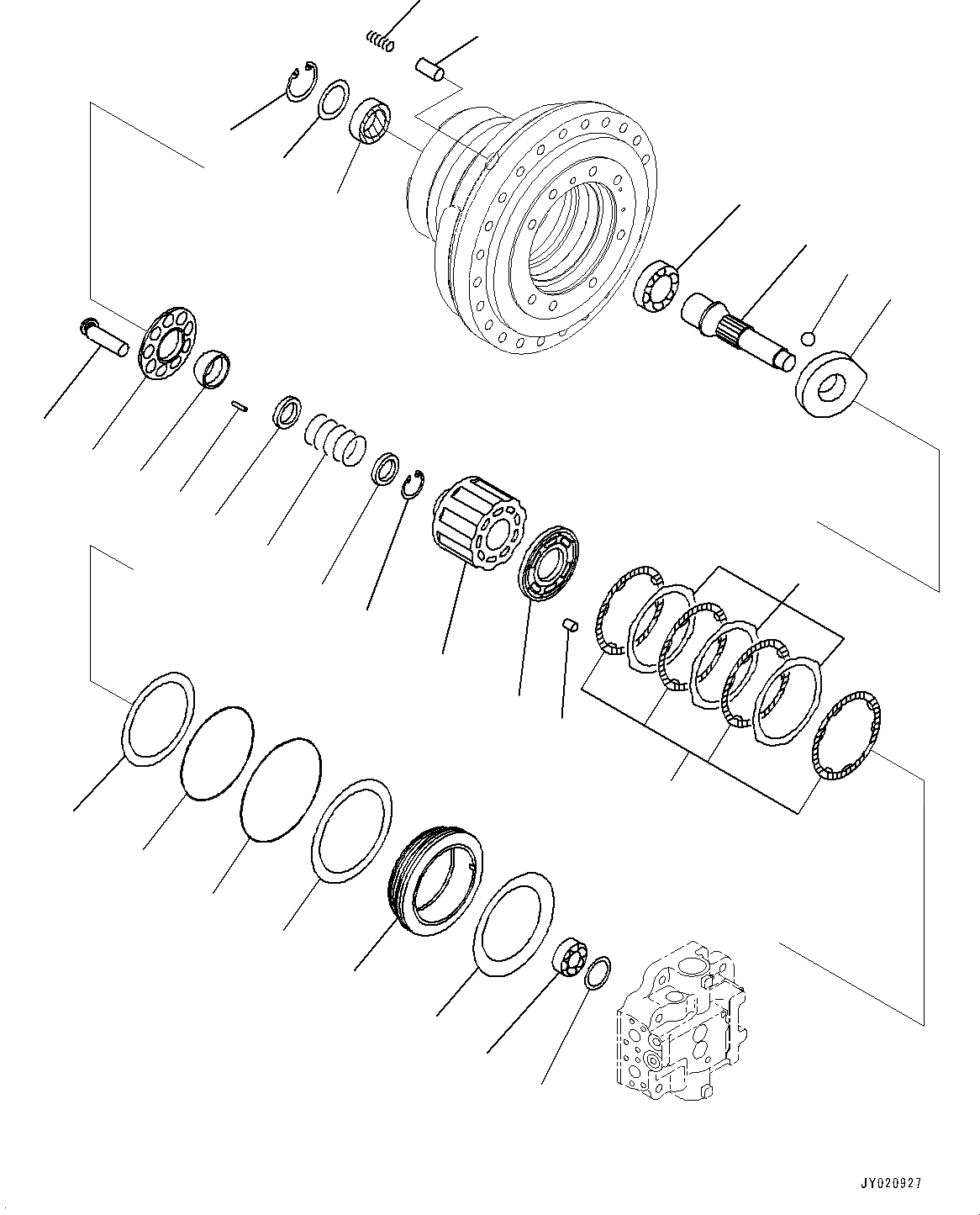 JY020927