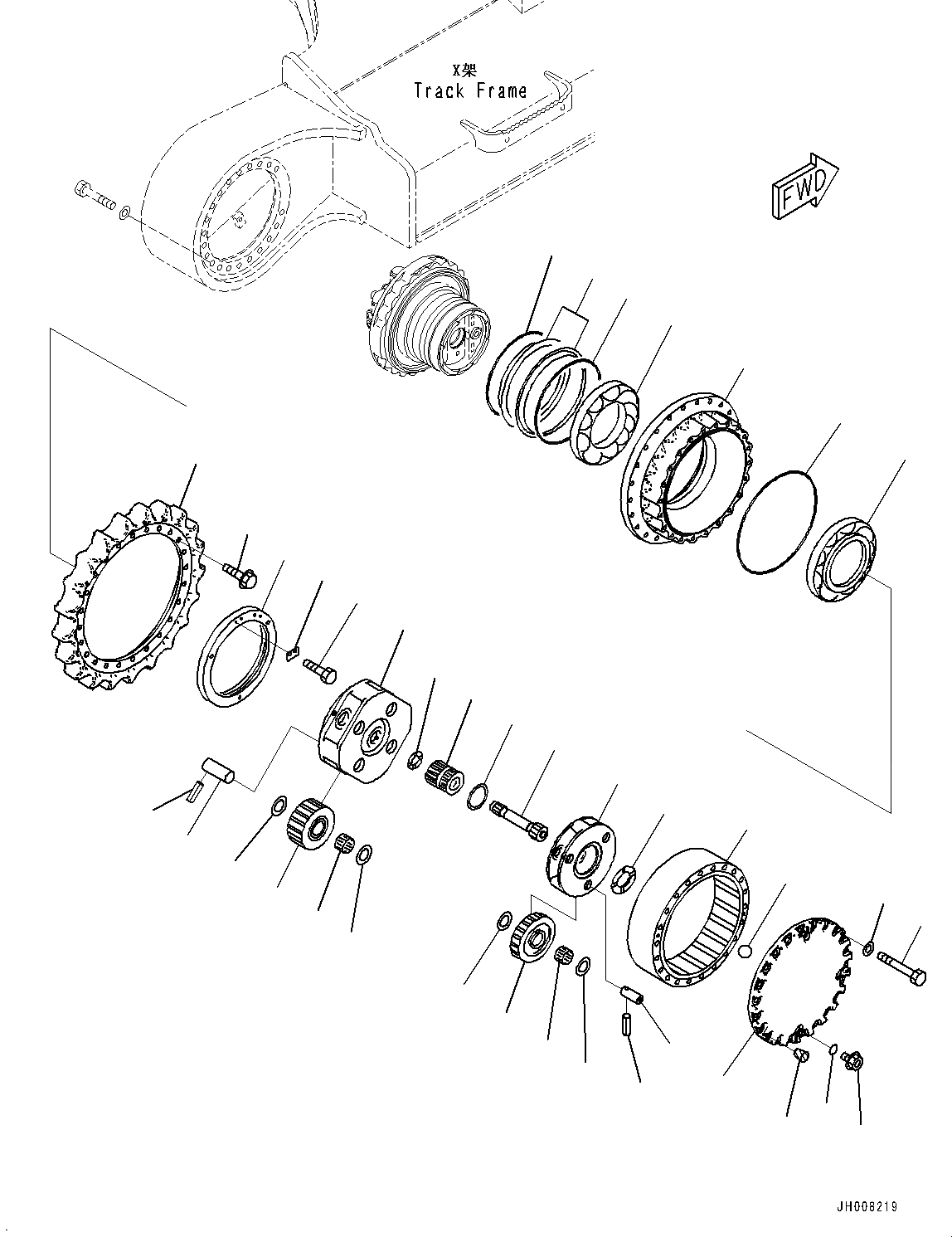 X架
Track Frame

FWD

JH008219