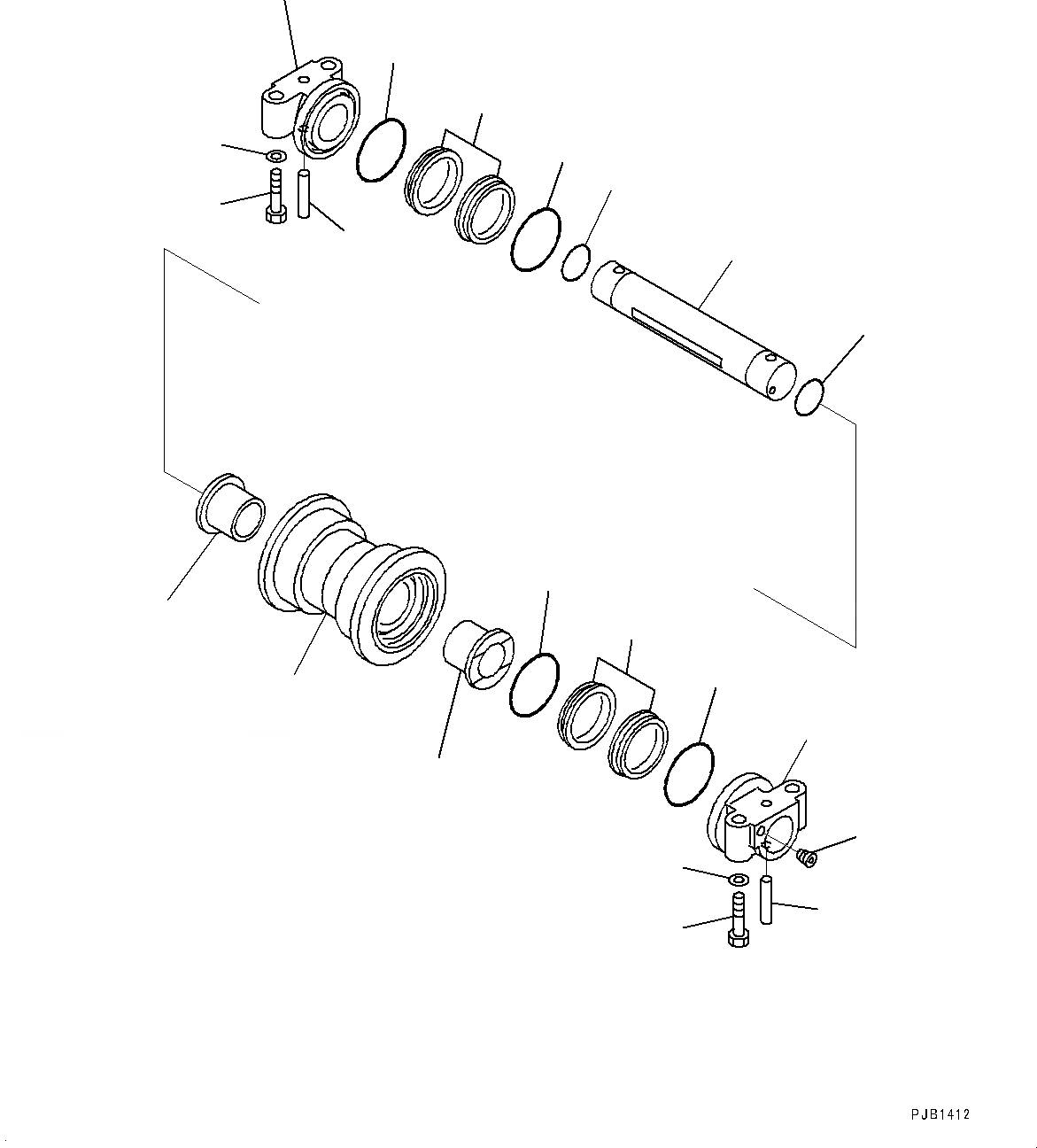 PJB1412