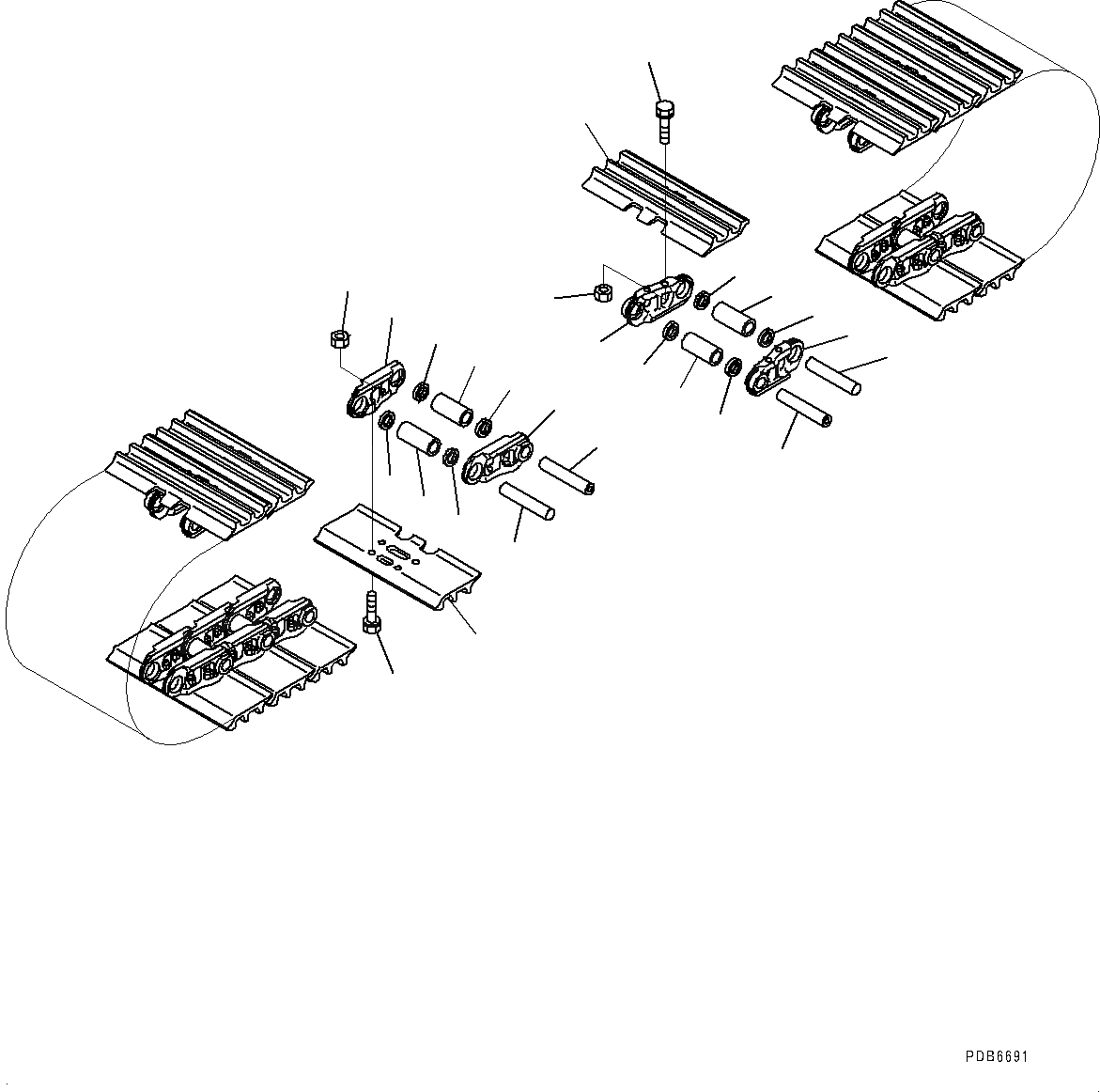 PDB6691