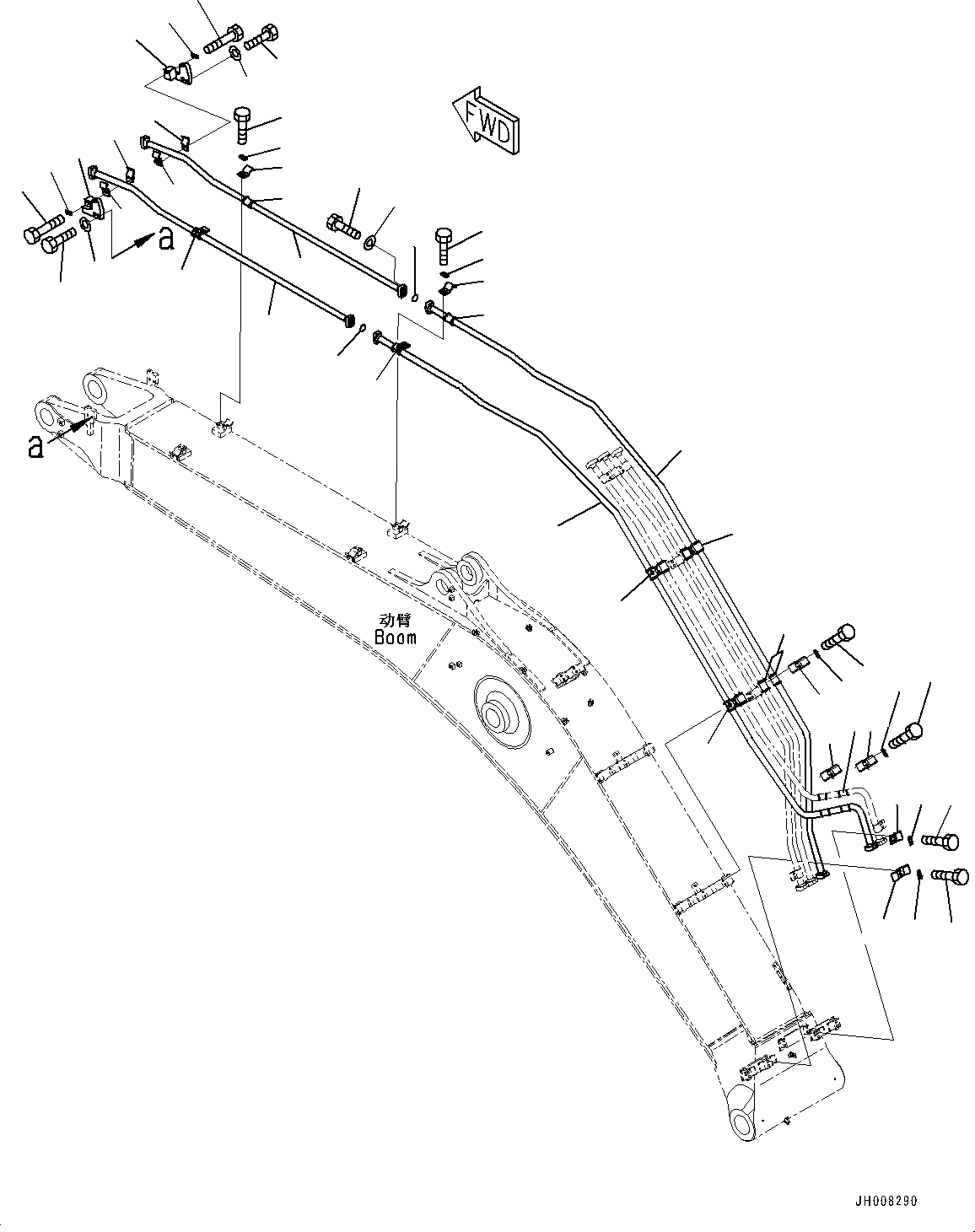 FWD

a

a

动臂
Boom

JH008290