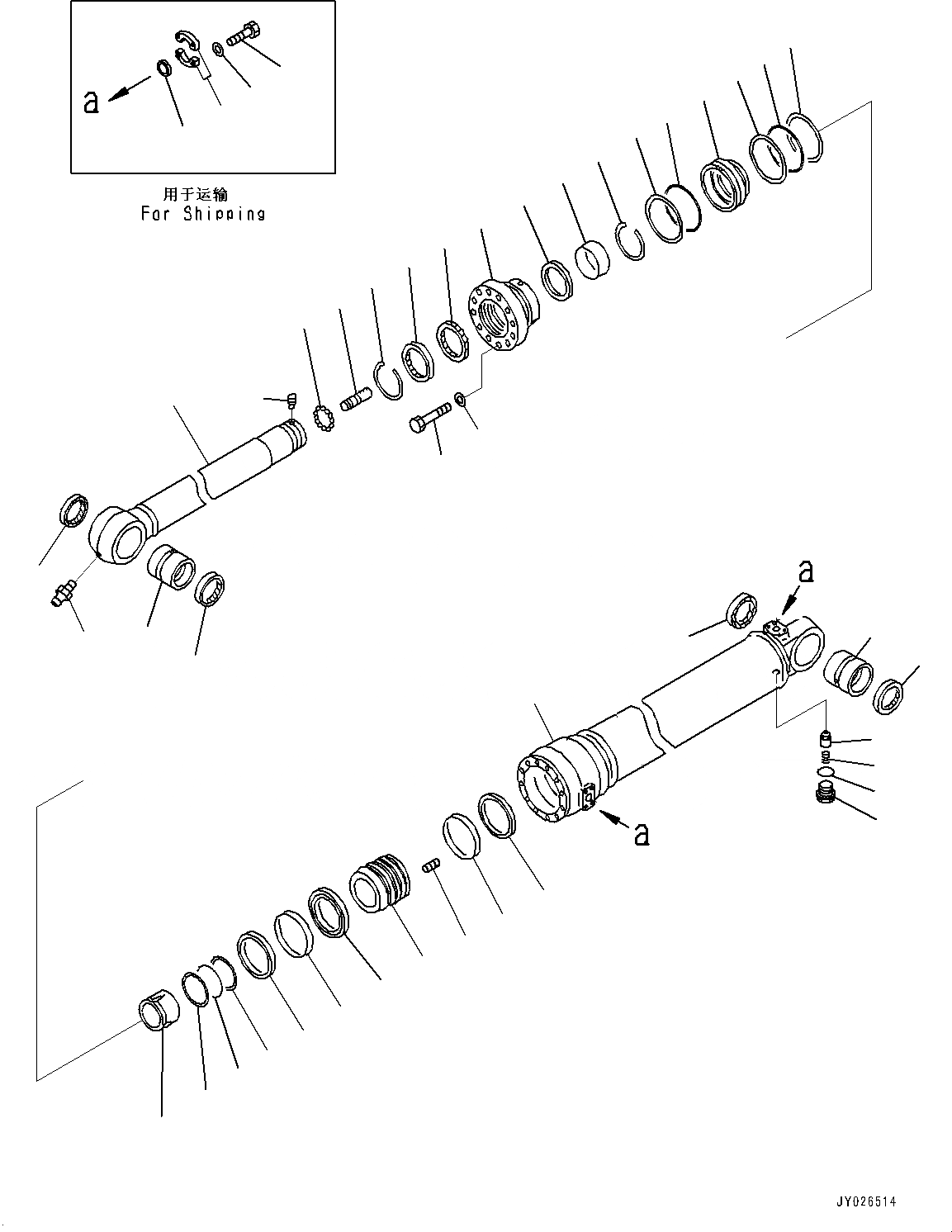 a

用于运输
For Shipping

a

a

JY026514