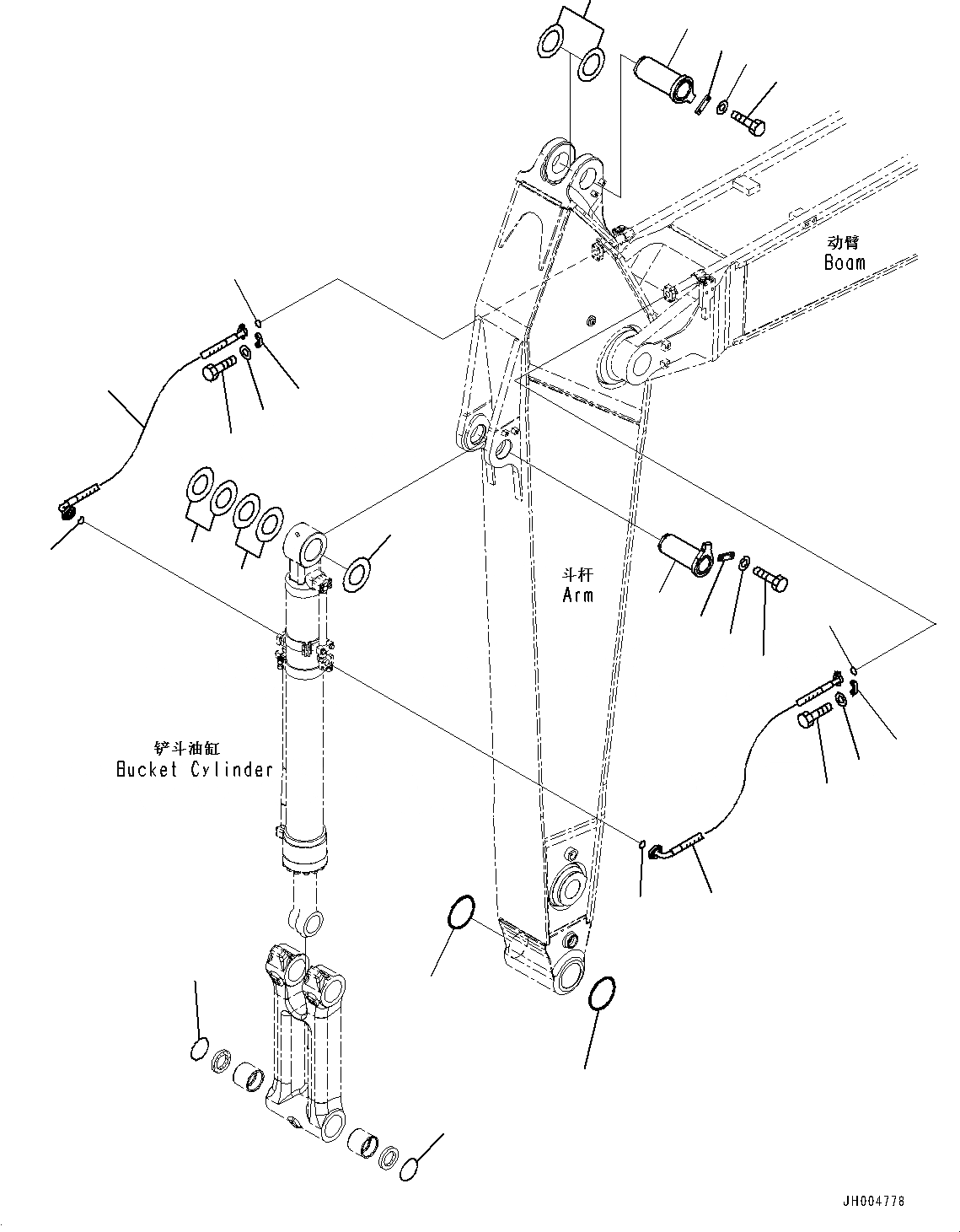 动臂
Boom

斗杆
Arm

铲斗油缸
Bucket Cylinder

JH004778