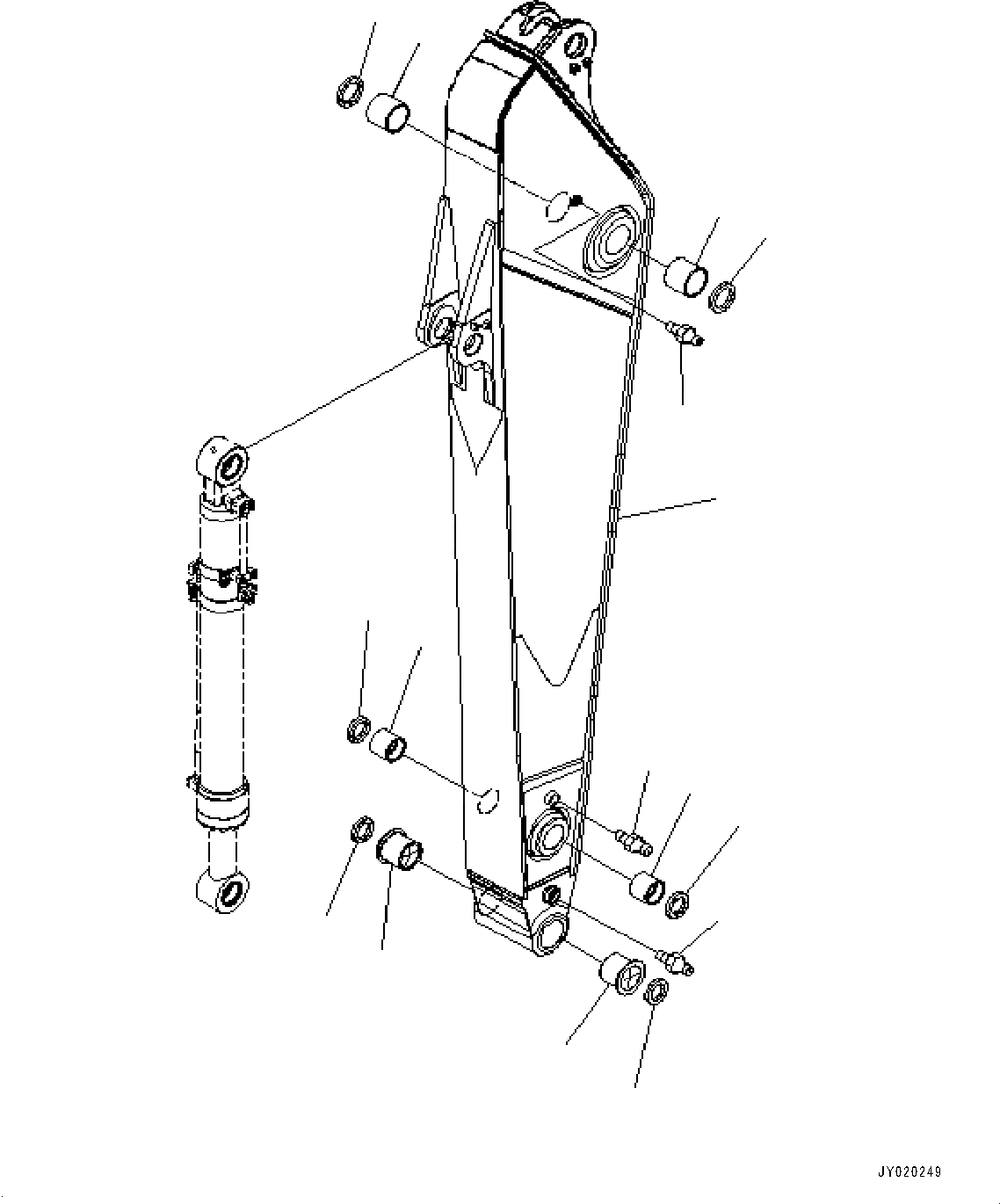 JY020249