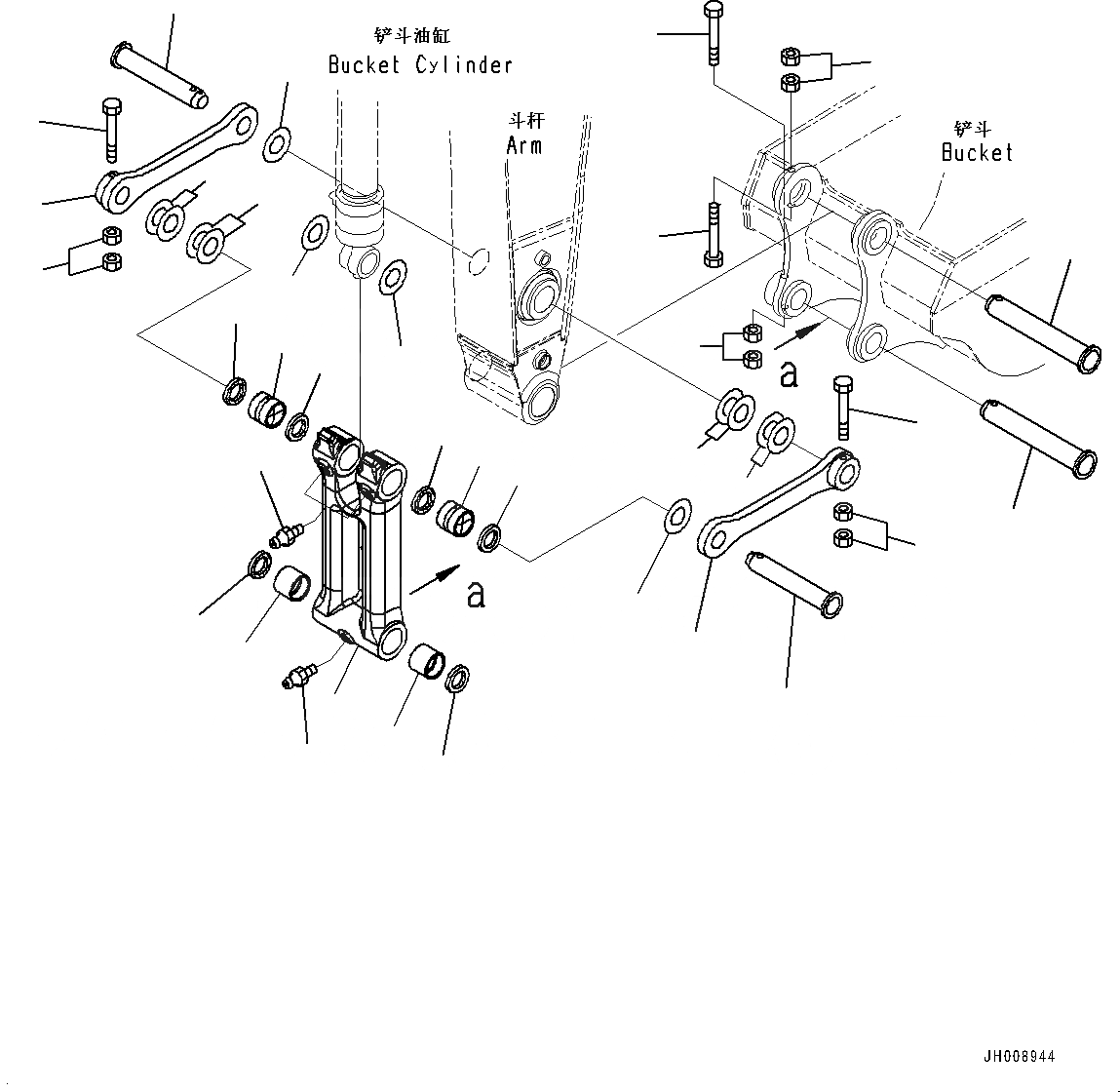 铲斗油缸
Bucket Cylinder

斗杆
Arm

铲斗
Bucket

a

a

JH008944