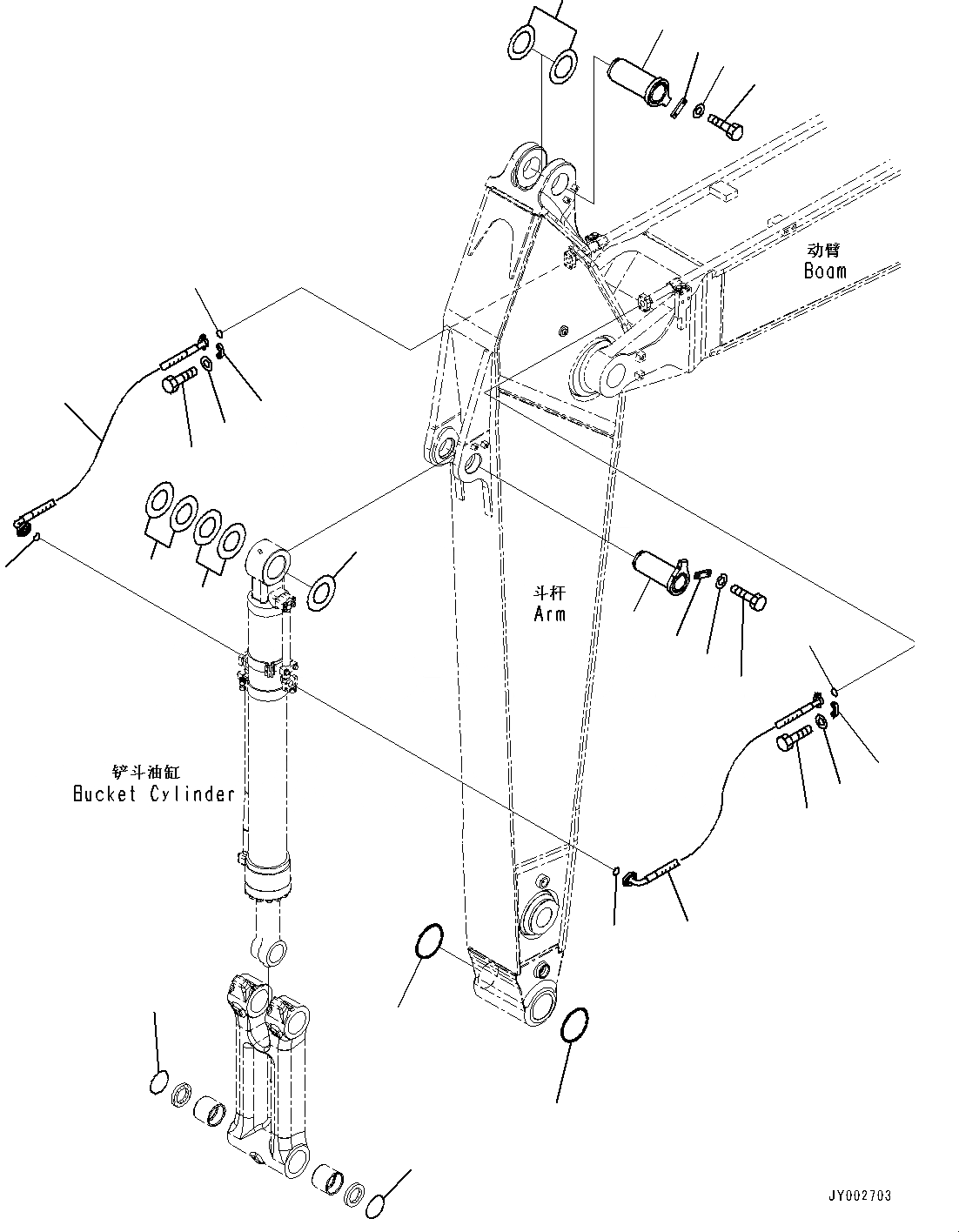 动臂
Boom

斗杆
Arm

铲斗油缸
Bucket Cylinder

JY002703