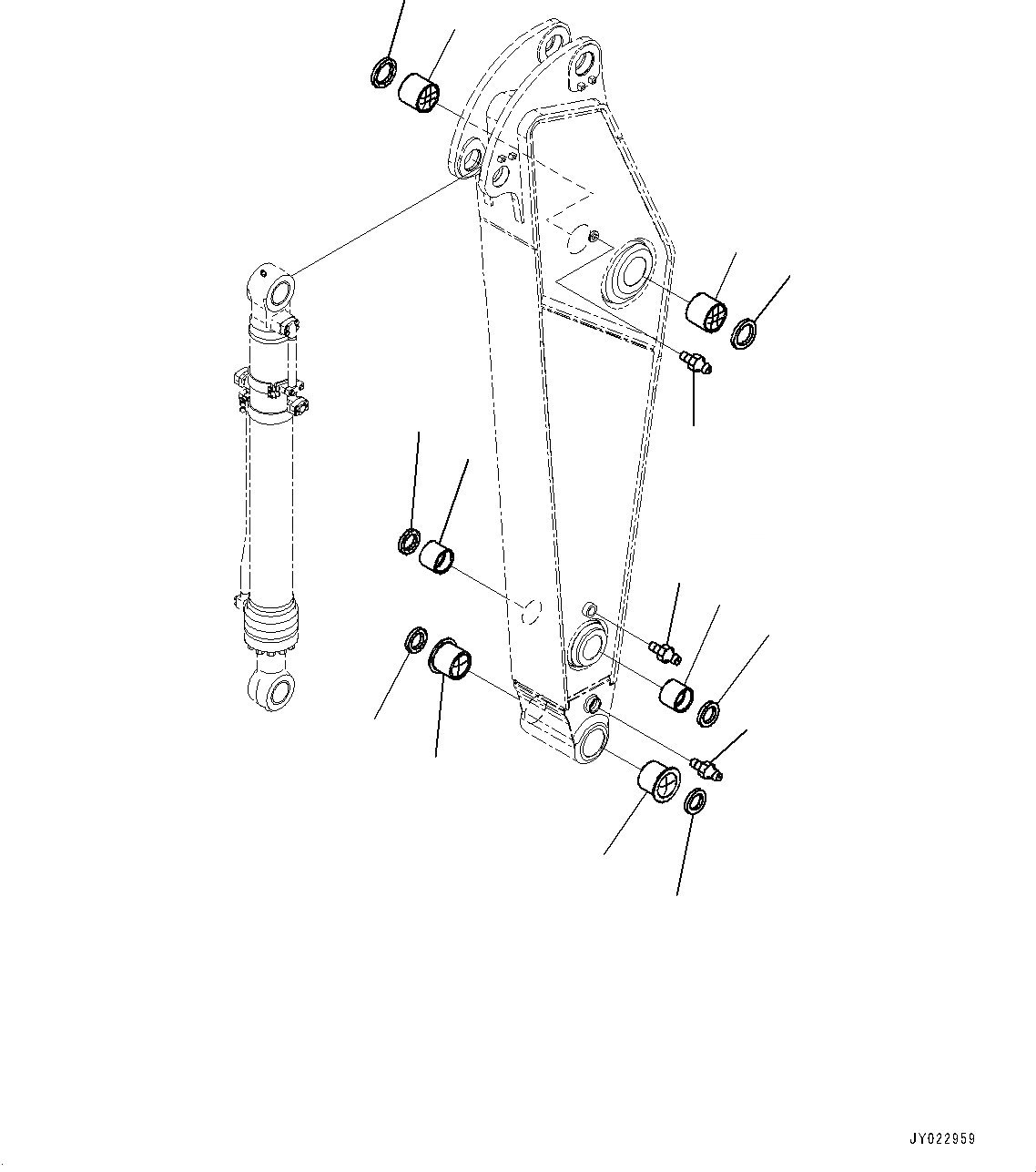 JY022959