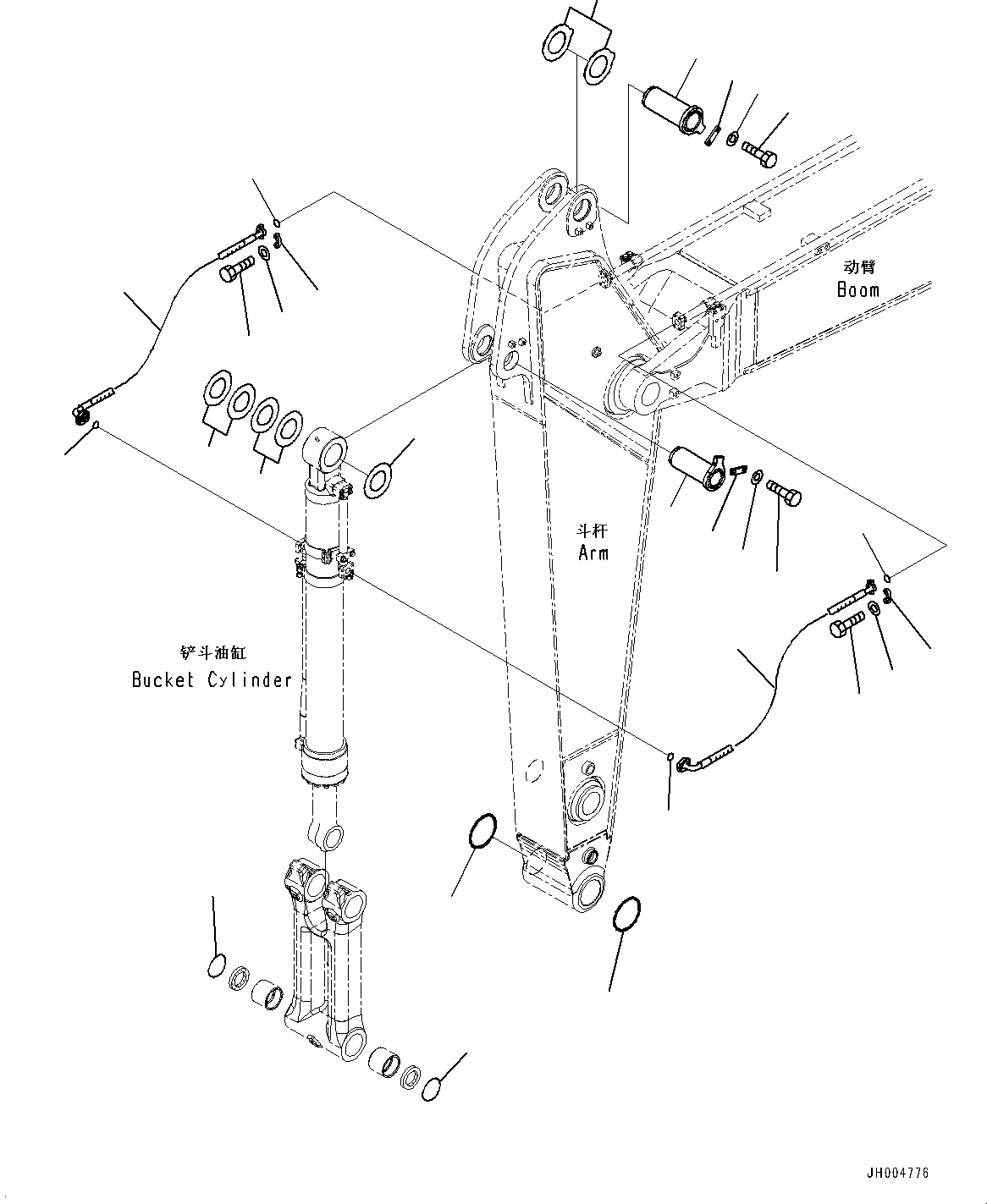 动臂
Boom

斗杆
Arm

铲斗油缸
Bucket Cylinder

JH004776