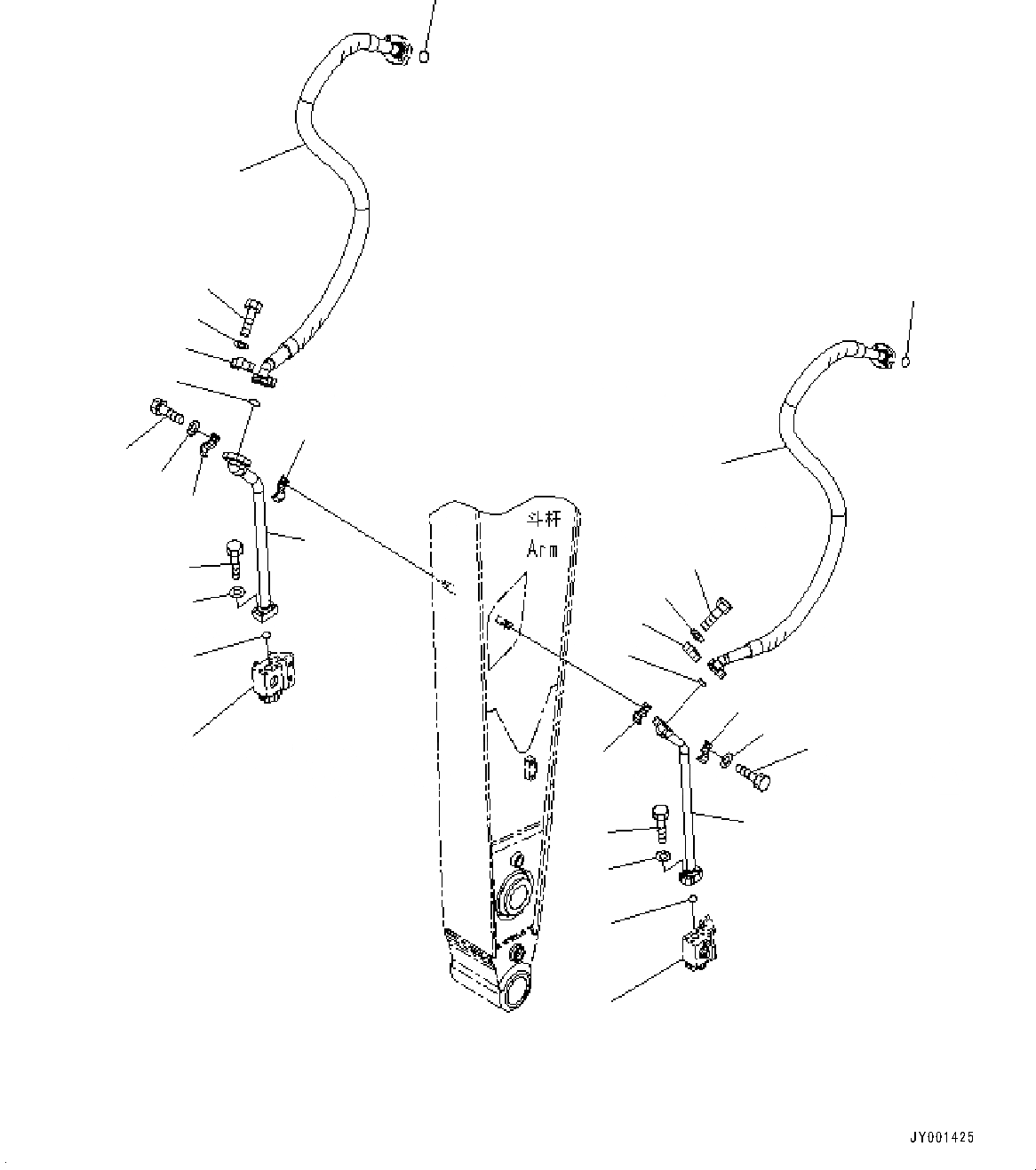 斗杆
Arm

JY001425