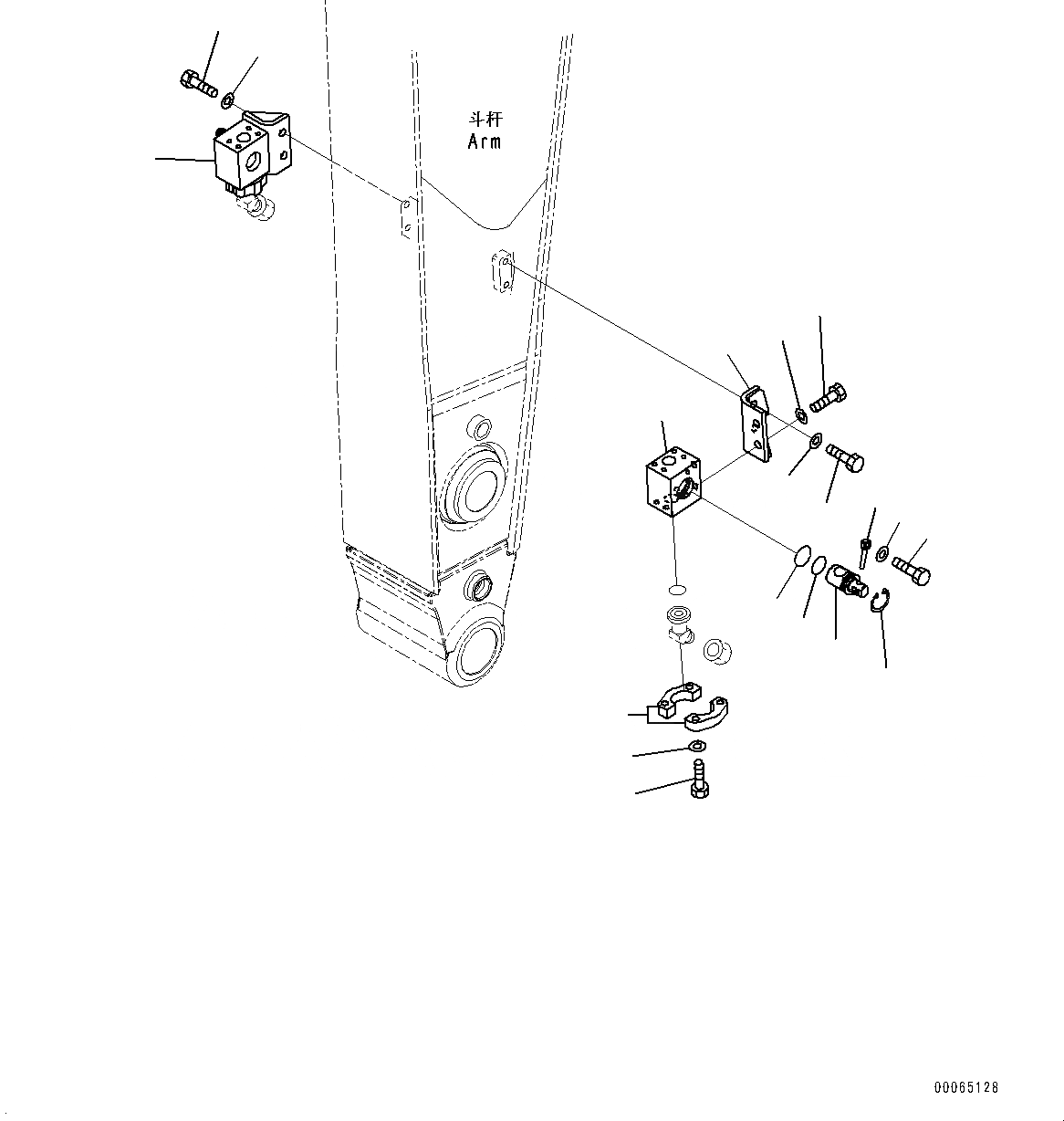 斗杆
Arm

00065128