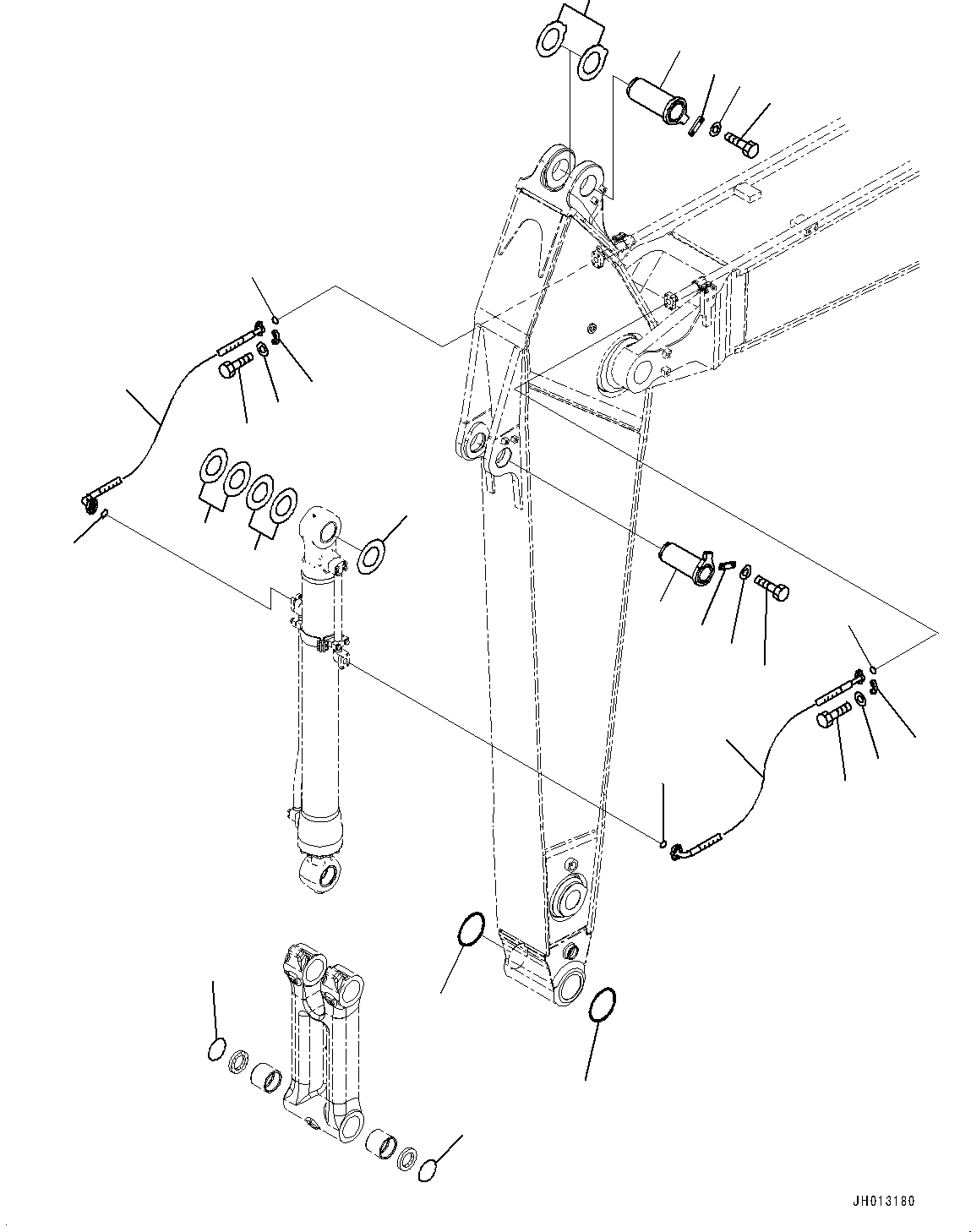 JH013180