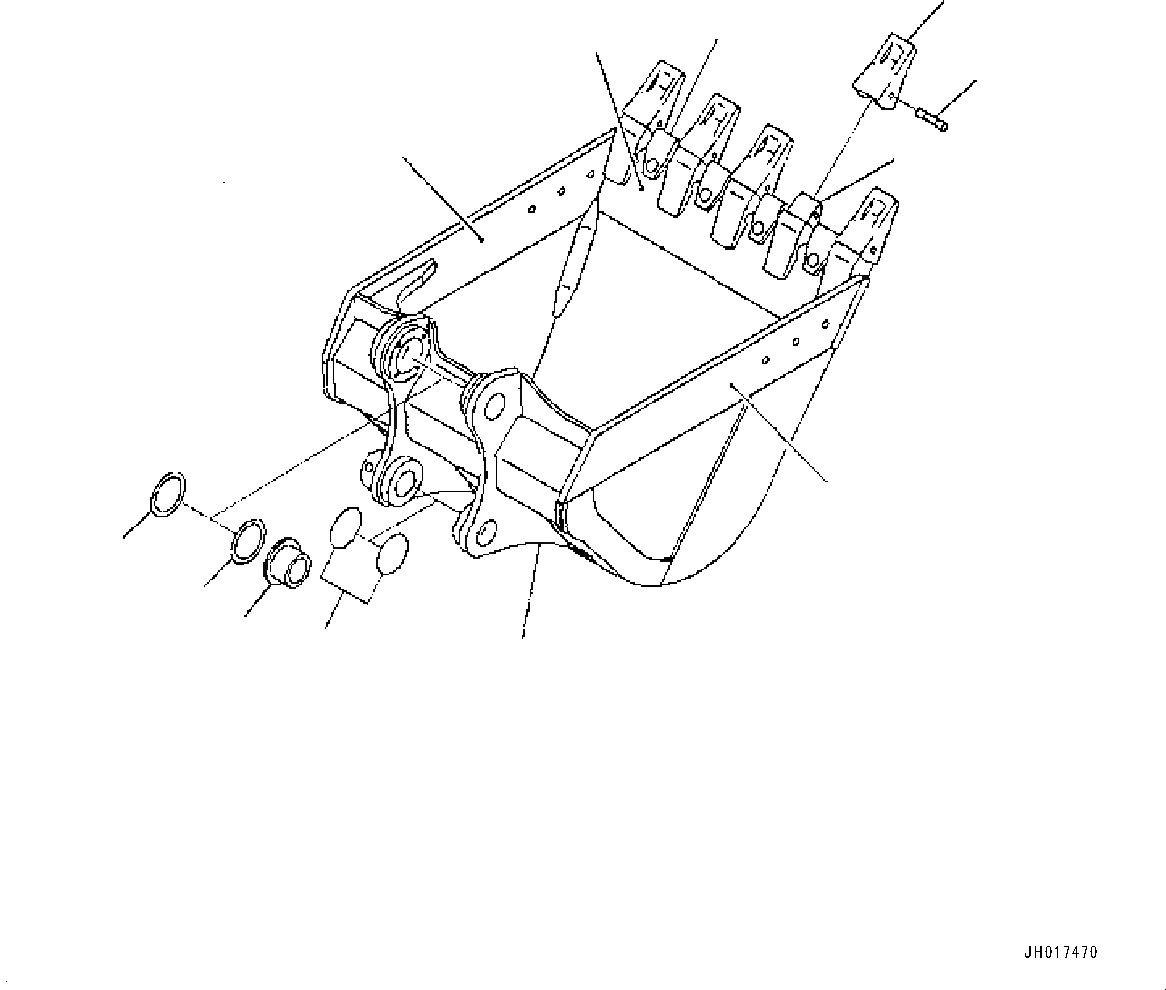 JH017470