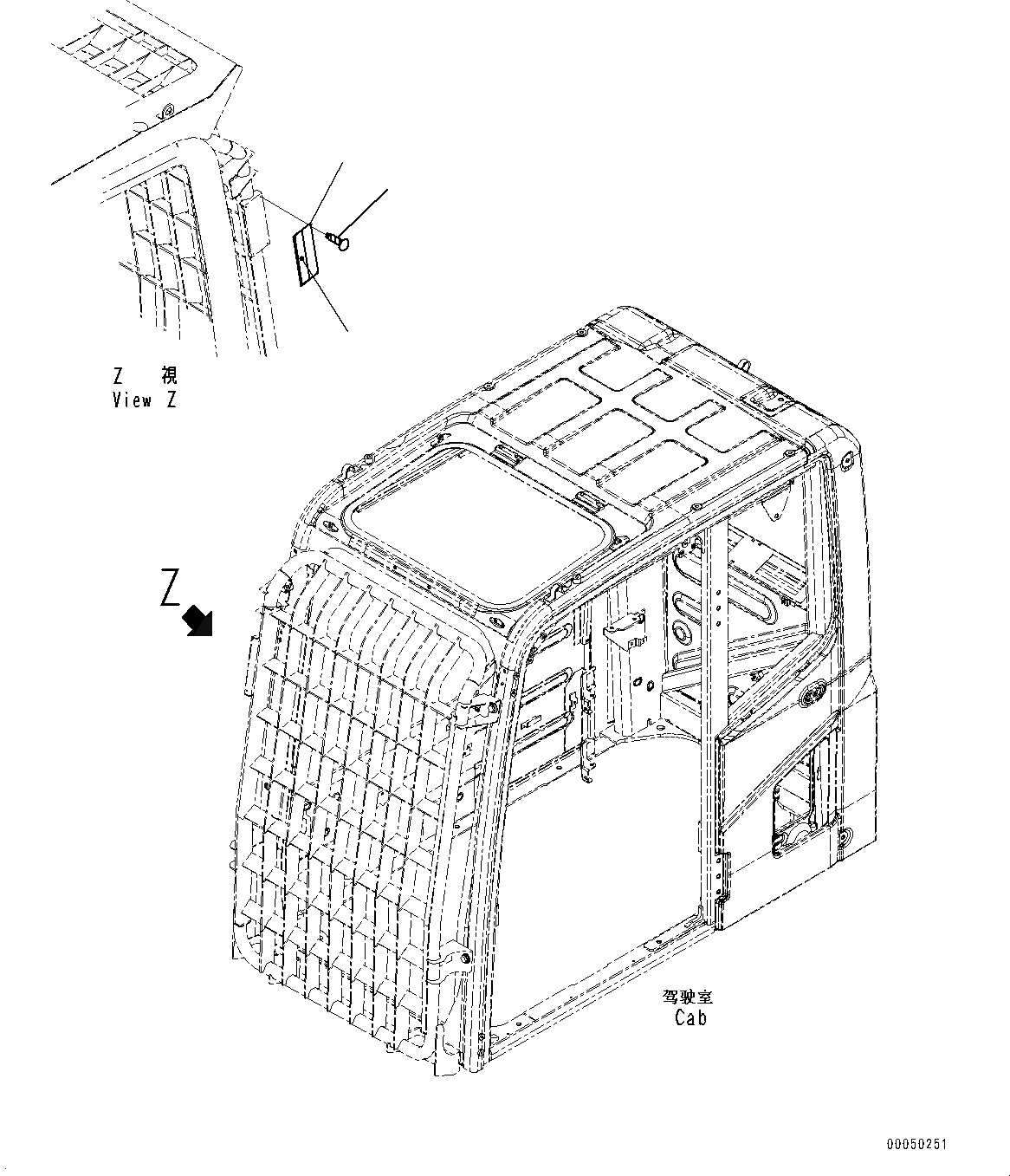 Z 視
View Z

Z

驾驶室
Cab

00050251