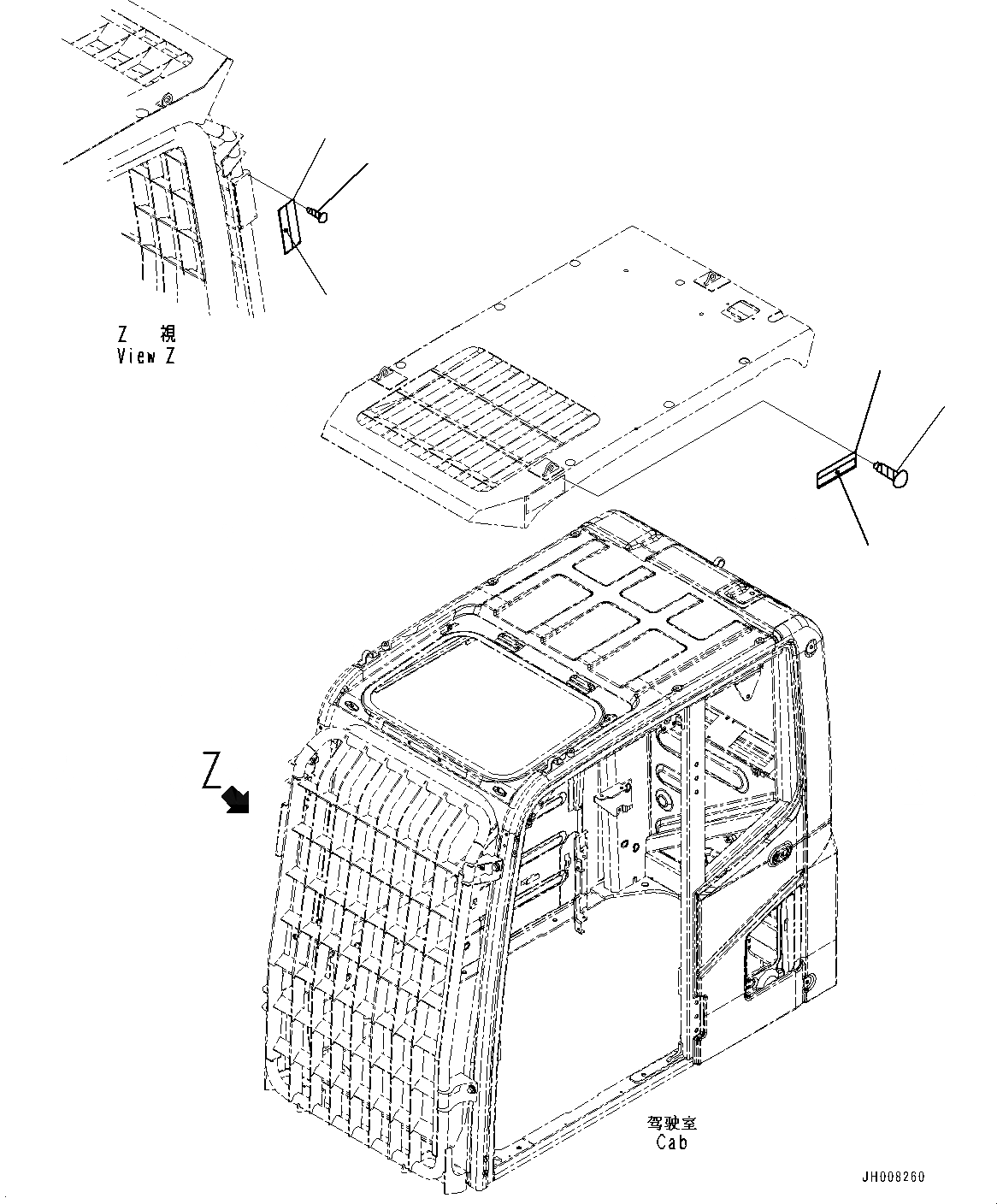 Z 視
View Z

Z

驾驶室
Cab

JH008260